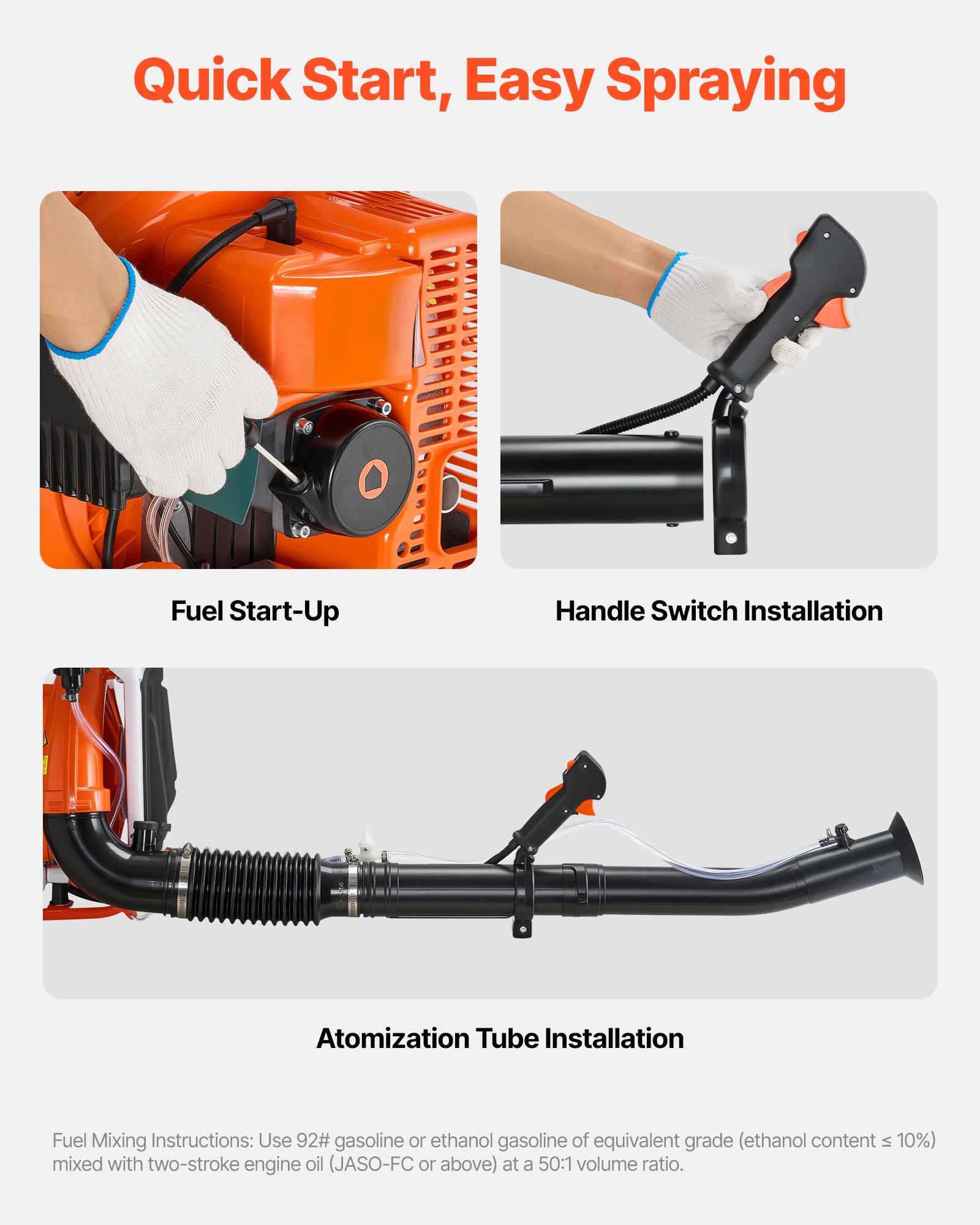 Quick Start, Easy Spraying

Fuel Start-Up

Handle Switch Installation

Atomization Tube Installation

Fuel Mixing Instructions: Use 92# gasoline or ethanol gasoline of equivalent grade (ethanol content ≤ 10%) mixed with two-stroke engine oil (JASO-FC or above) at a 50:1 volume ratio.