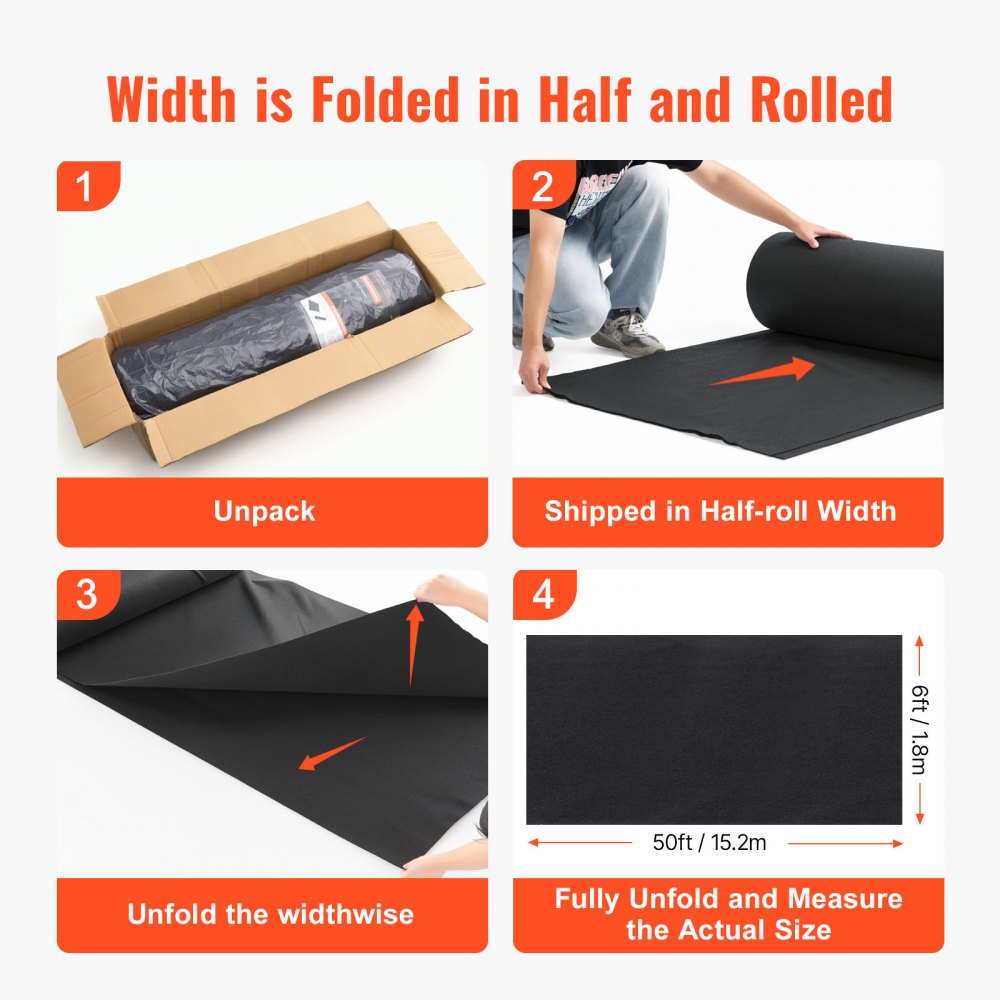 Width is Folded in Half and Rolled

1

Unpack

2

Shipped in Half-roll Width

3

Unfold the widthwise

4

6ft / 1.8m

50ft / 15.2m

Fully Unfold and Measure the Actual Size