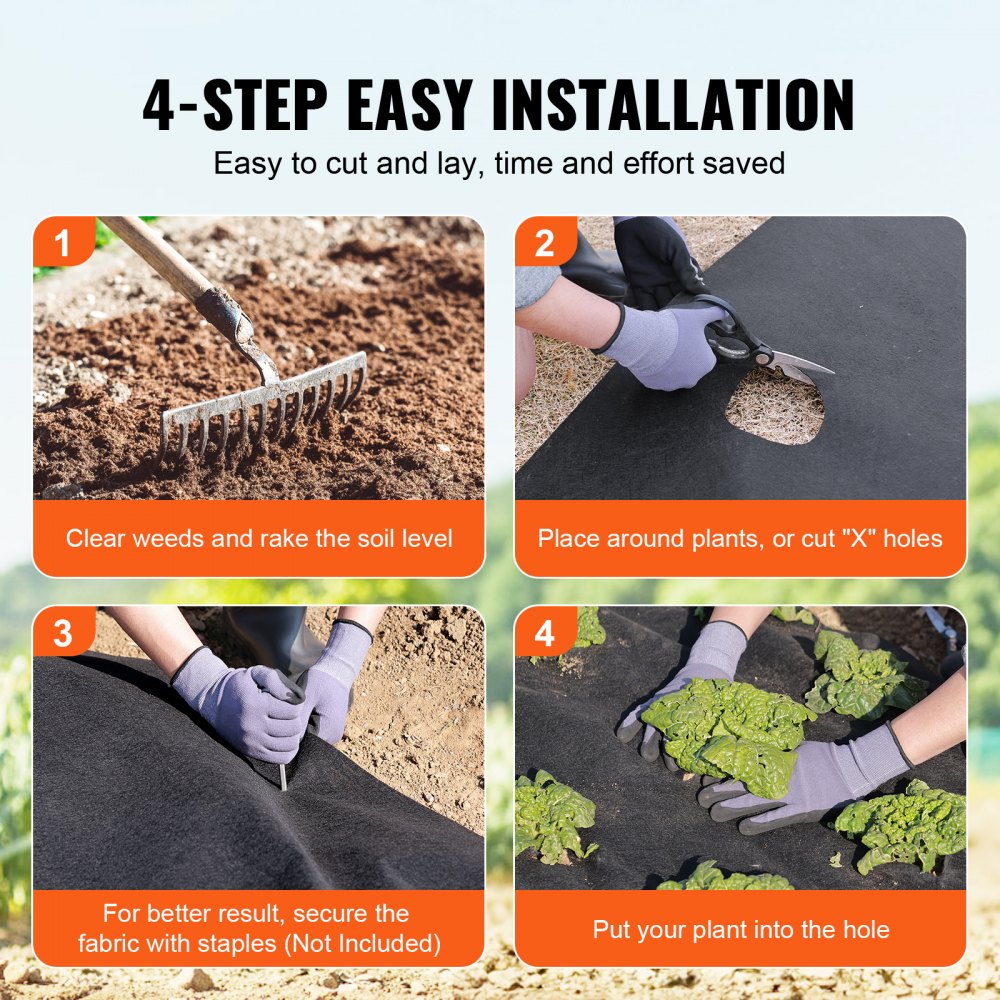 4-STEP EASY INSTALLATION
Easy to cut and lay, time and effort saved

1
Clear weeds and rake the soil level

2
Place around plants, or cut "X" holes

3
For better result, secure the fabric with staples (Not Included)

4
Put your plant into the hole