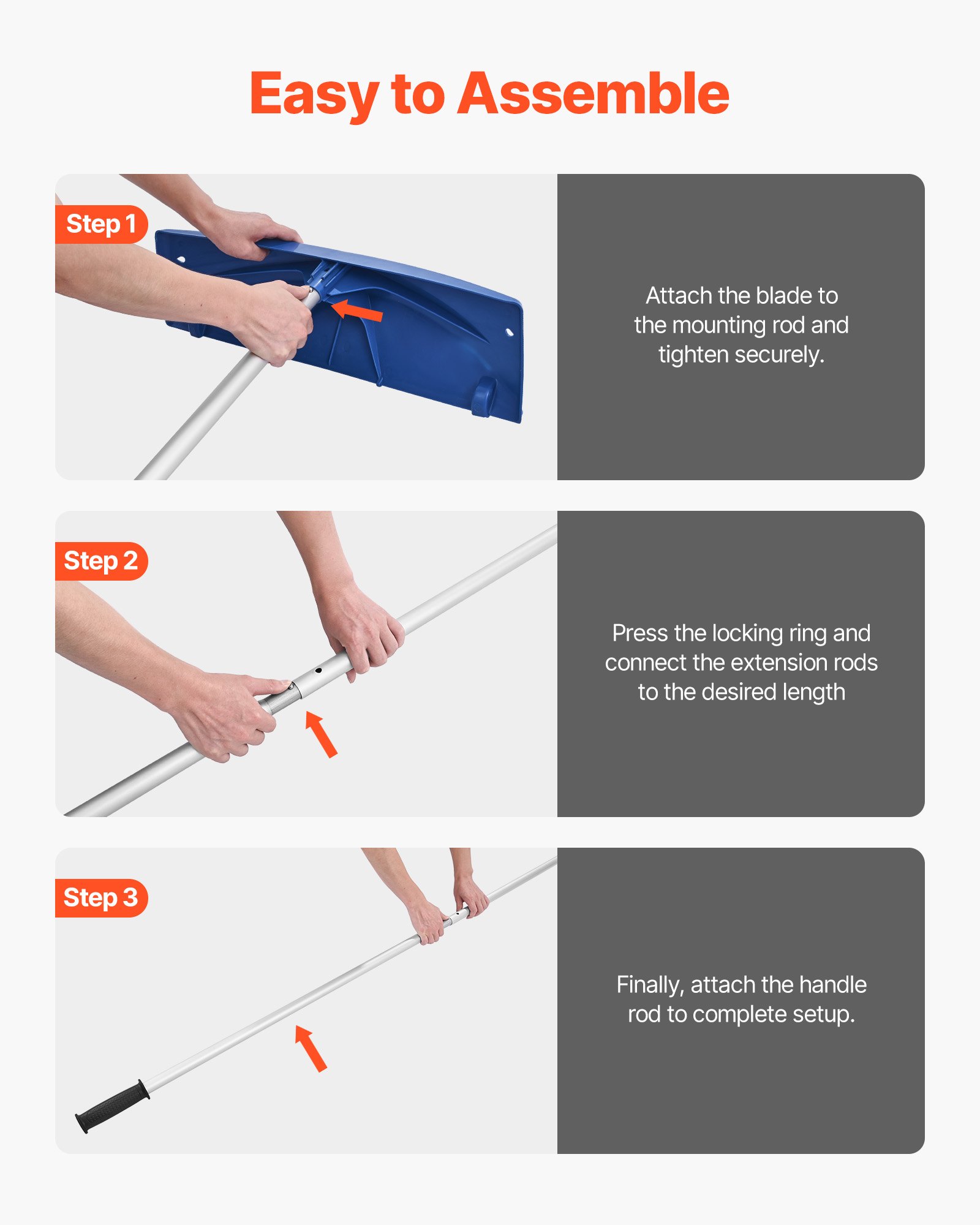 Easy to Assemble

Step 1

Attach the blade to the mounting rod and tighten securely.

Step 2

Press the locking ring and connect the extension rods to the desired length

Step 3

Finally, attach the handle rod to complete setup.