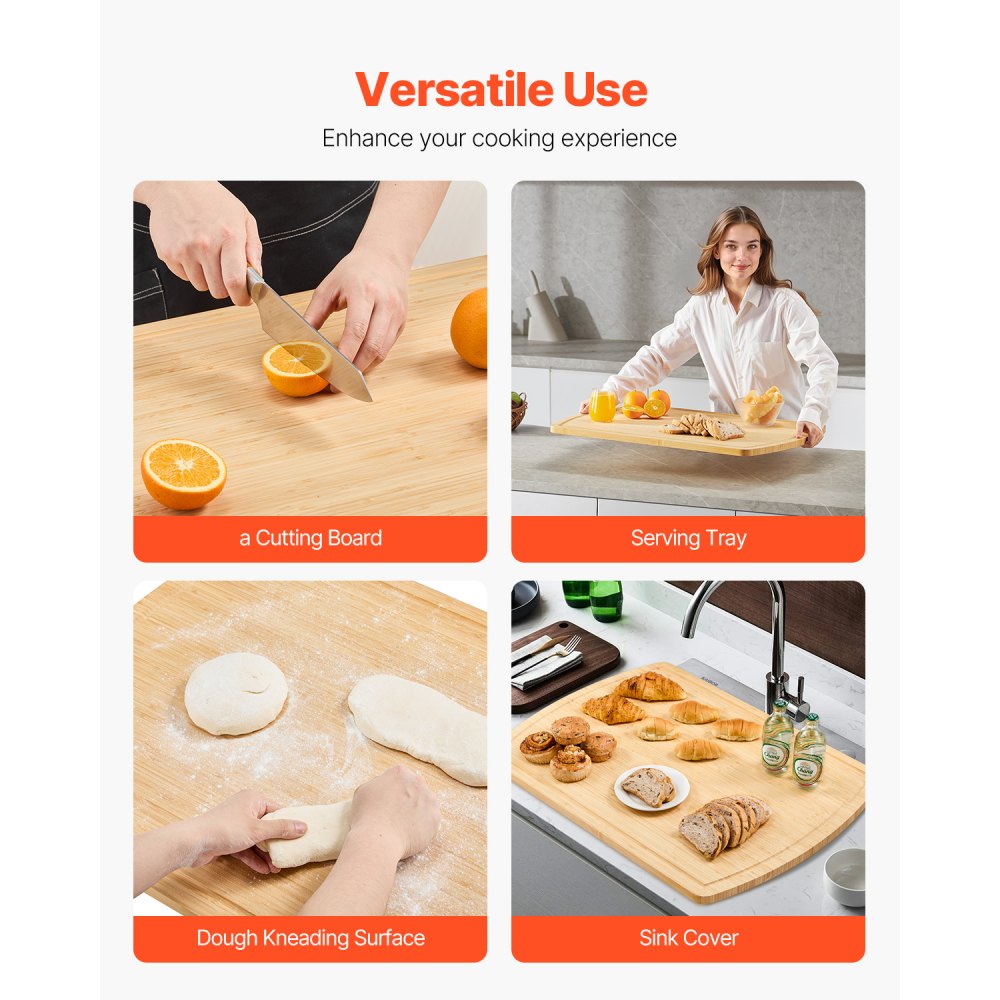 Versatile Use

Enhance your cooking experience

a Cutting Board

Serving Tray

Dough Kneading Surface

Sink Cover