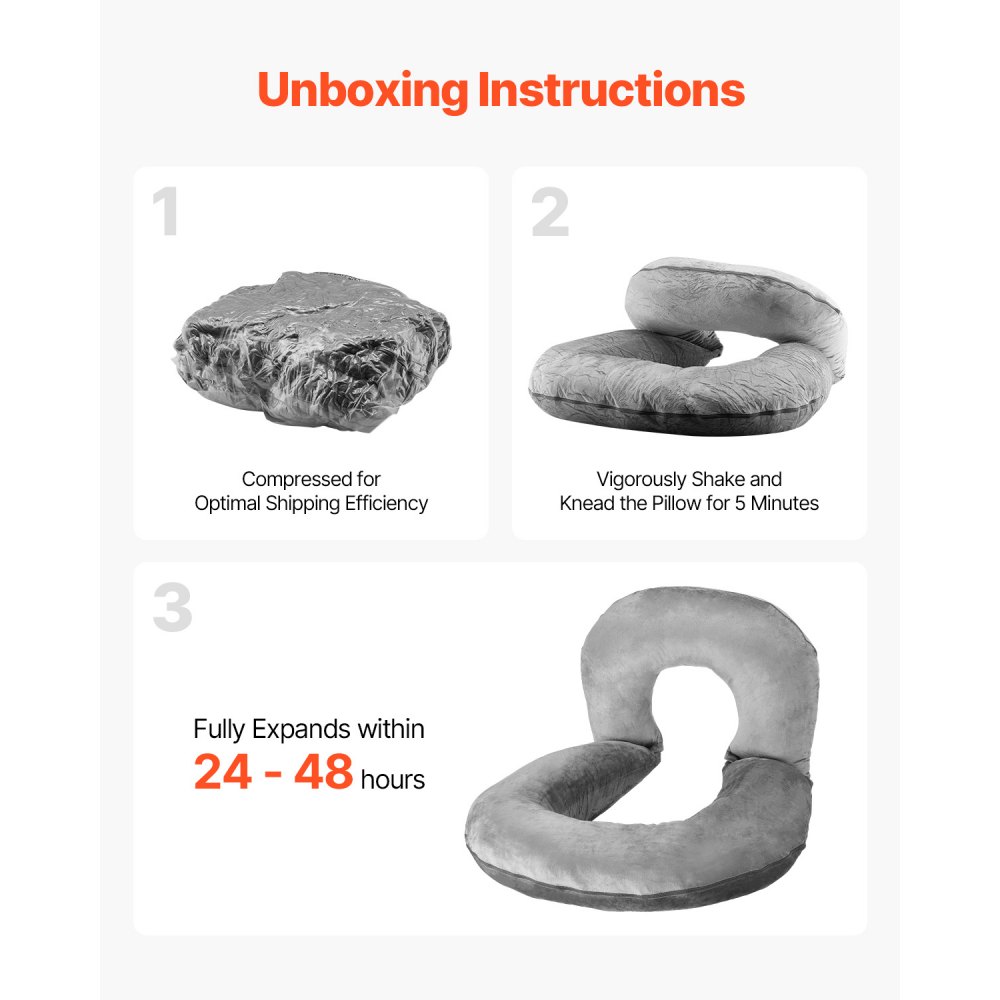 Unboxing Instructions

1

Compressed for
Optimal Shipping Efficiency

2

Vigorously Shake and
Knead the Pillow for 5 Minutes

3

Fully Expands within
24 - 48 hours