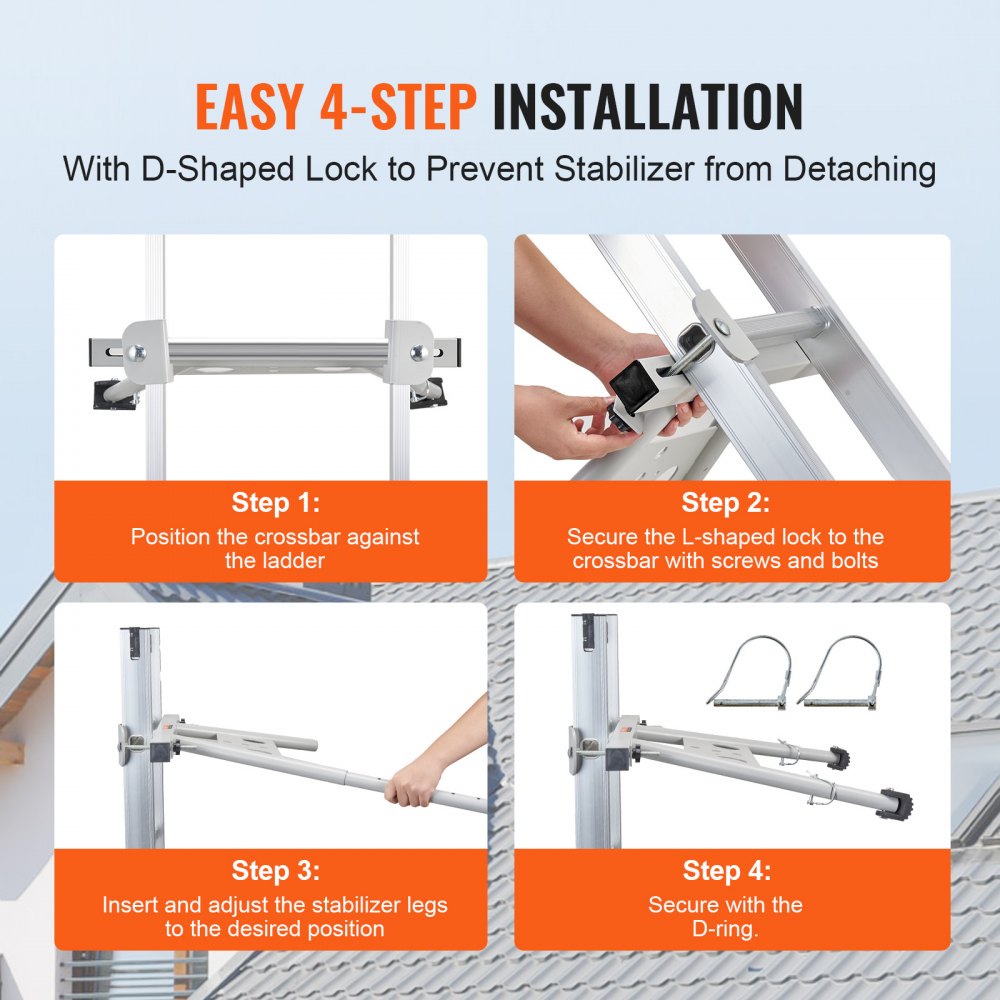 EASY 4-STEP INSTALLATION

With D-Shaped Lock to Prevent Stabilizer from Detaching

Step 1:

Position the crossbar against the ladder

Step 2:

Secure the L-shaped lock to the crossbar with screws and bolts

Step 3:

Insert and adjust the stabilizer legs to the desired position

Step 4:

Secure with the D-ring.