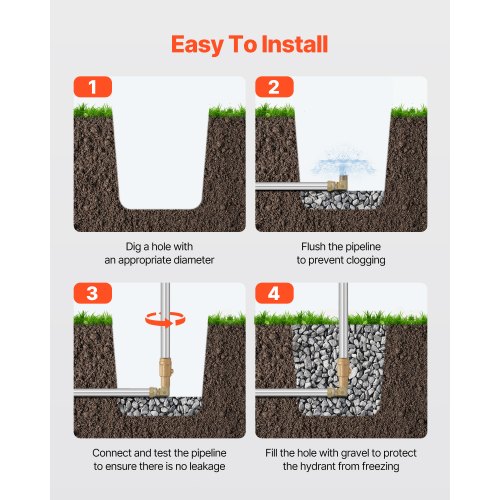 Easy To Install

1

Dig a hole with an appropriate diameter

2

Flush the pipeline to prevent clogging

3

Connect and test the pipeline to ensure there is no leakage

4

Fill the hole with gravel to protect the hydrant from freezing