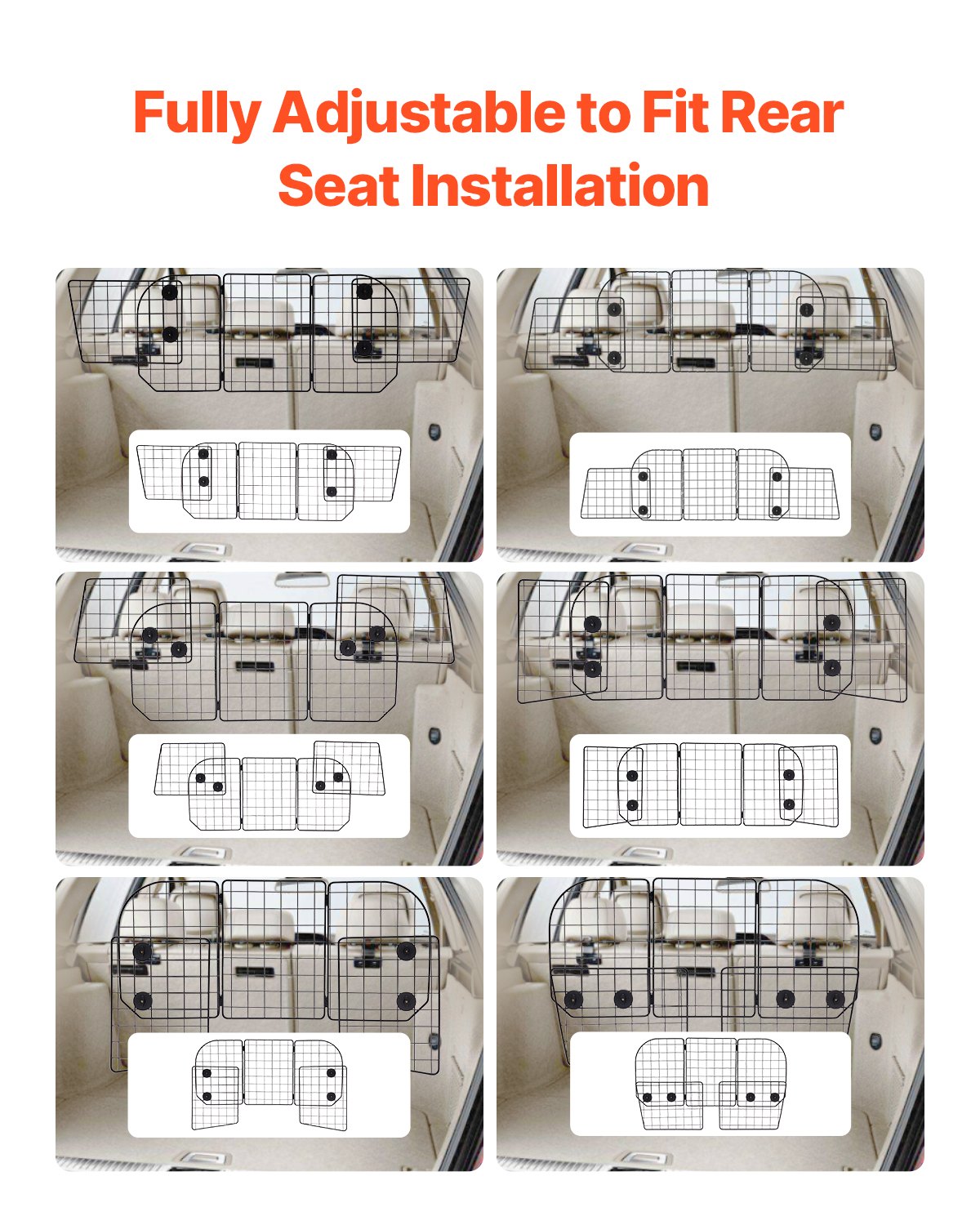 Fully Adjustable to Fit Rear Seat Installation