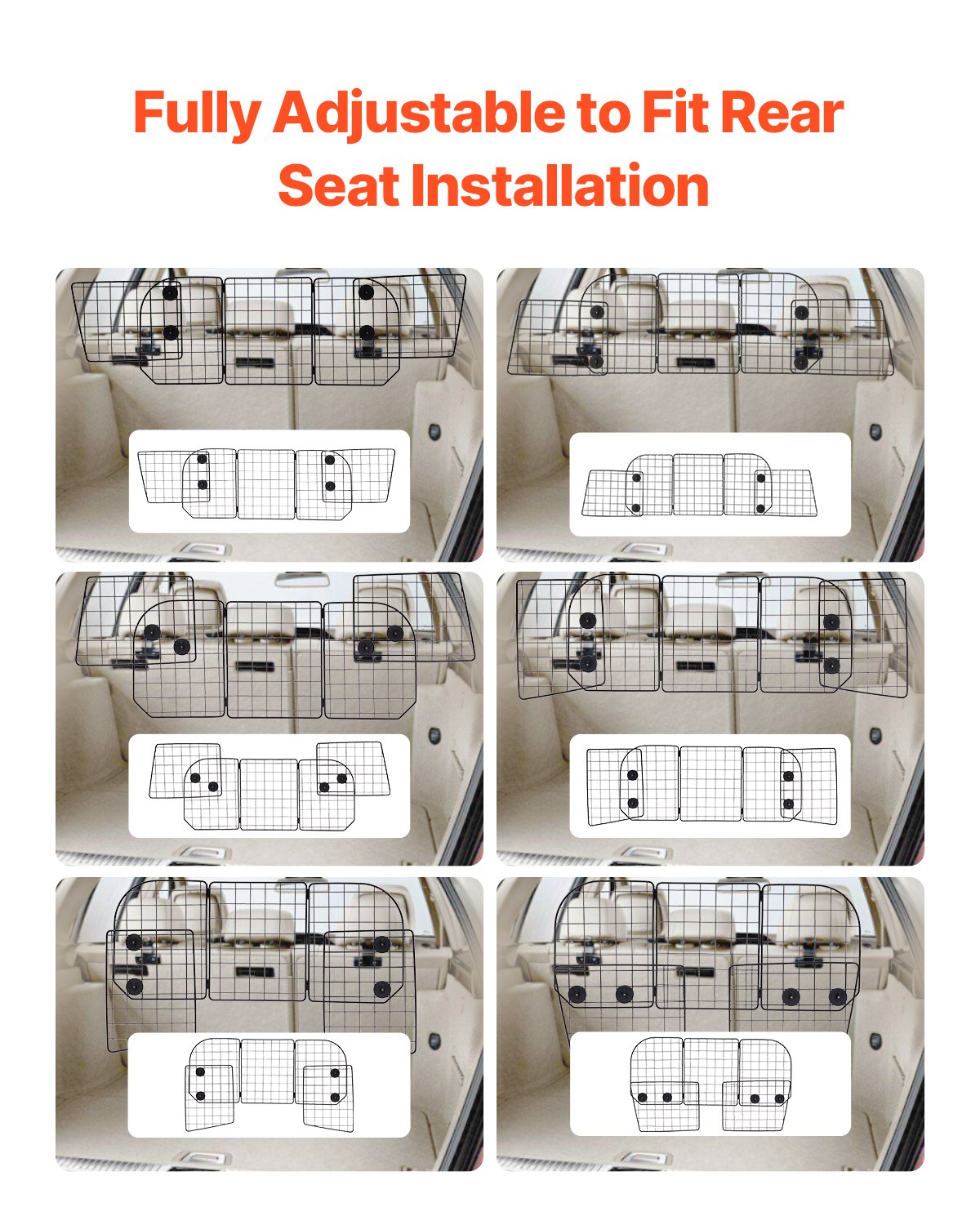 Fully Adjustable to Fit Rear Seat Installation