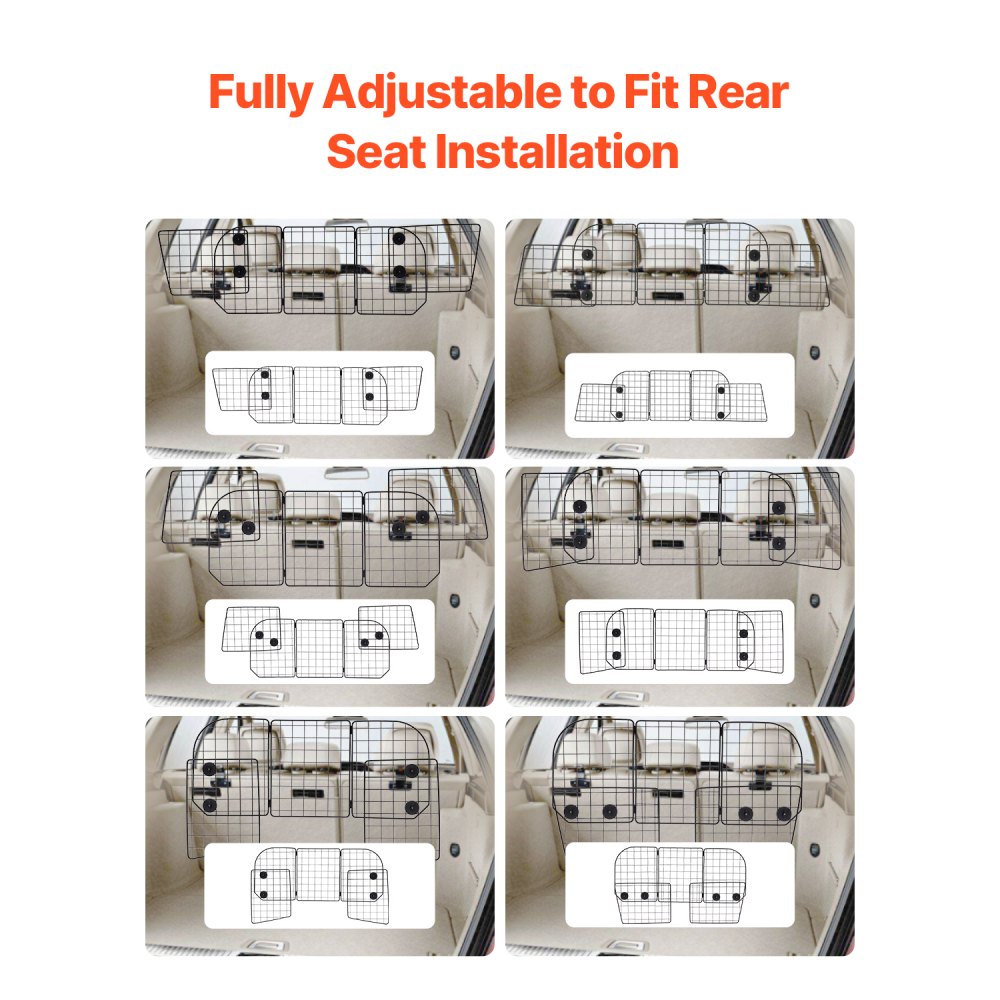 Fully Adjustable to Fit Rear Seat Installation