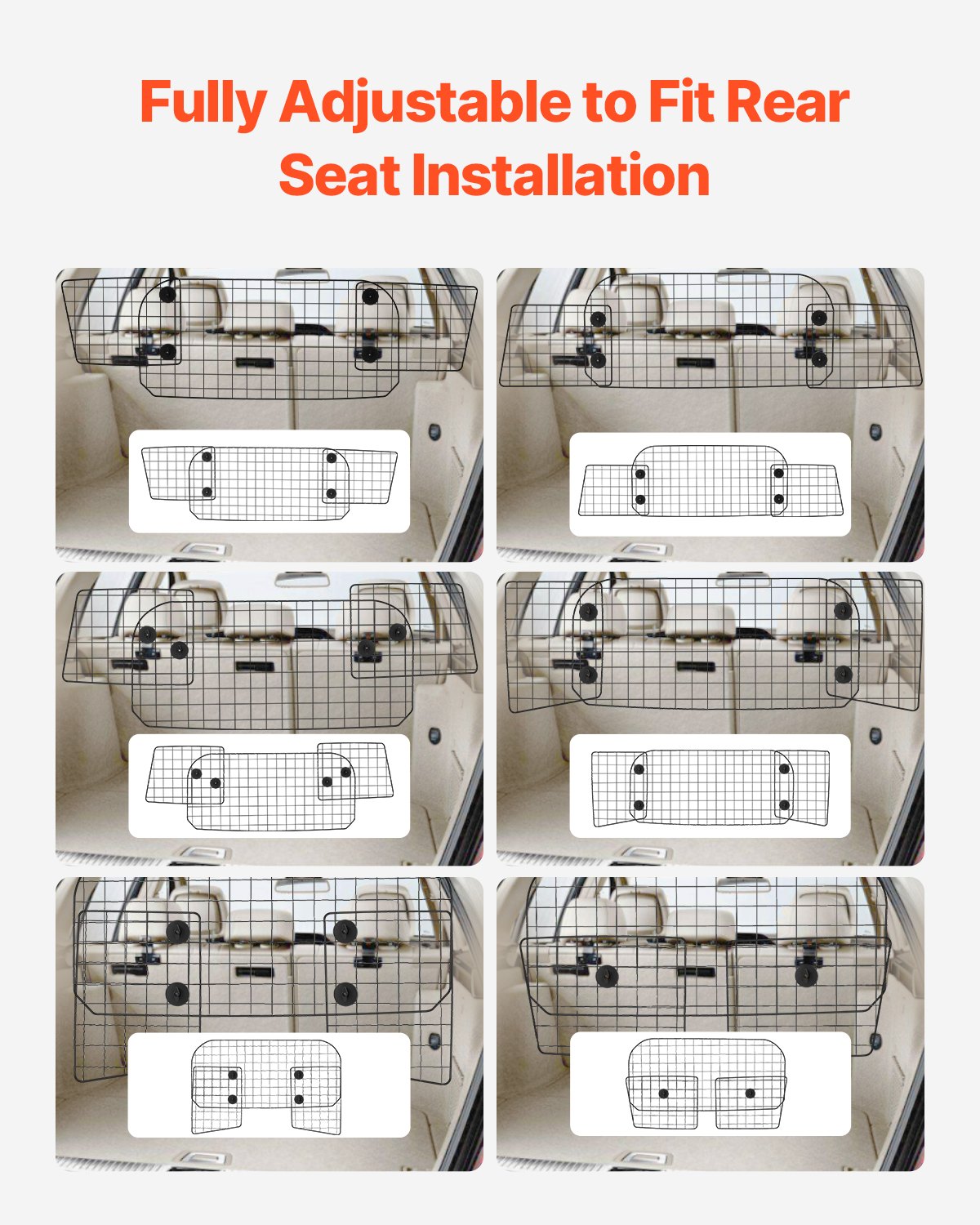 Fully Adjustable to Fit Rear Seat Installation