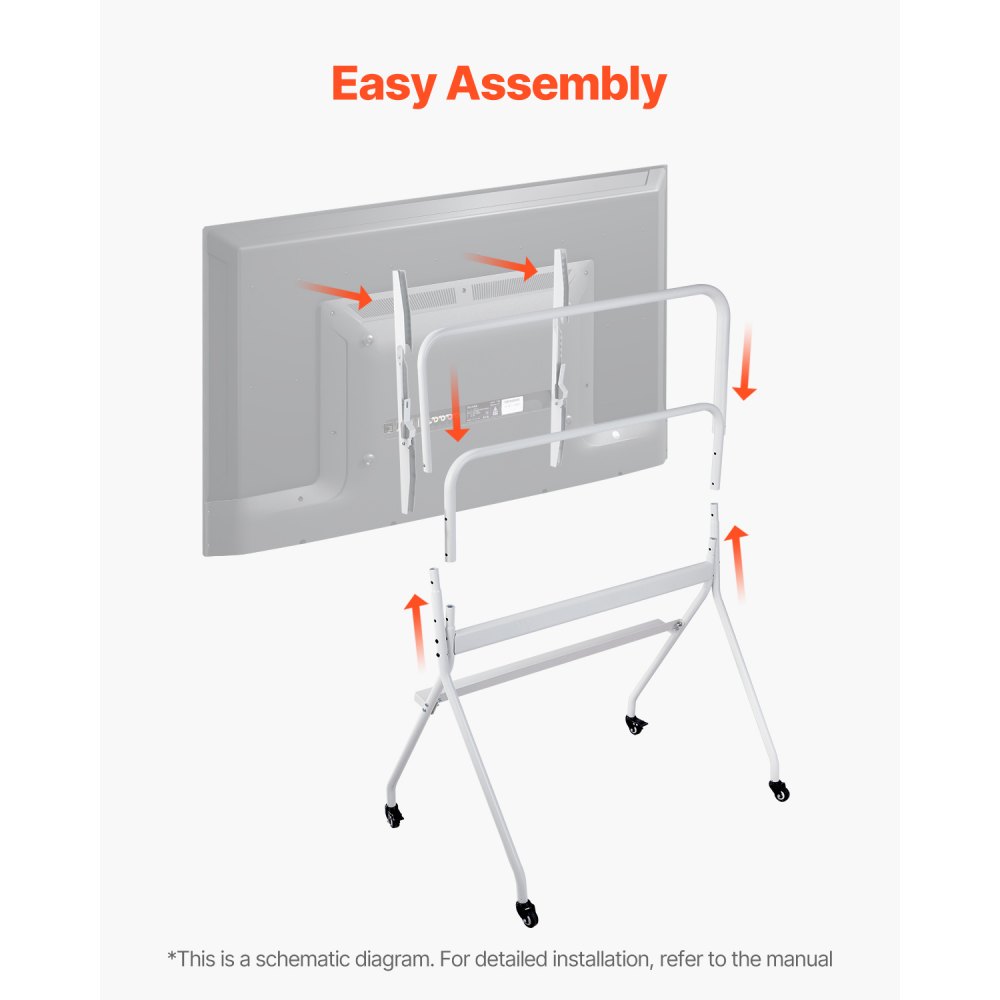 Easy Assembly

*This is a schematic diagram. For detailed installation, refer to the manual