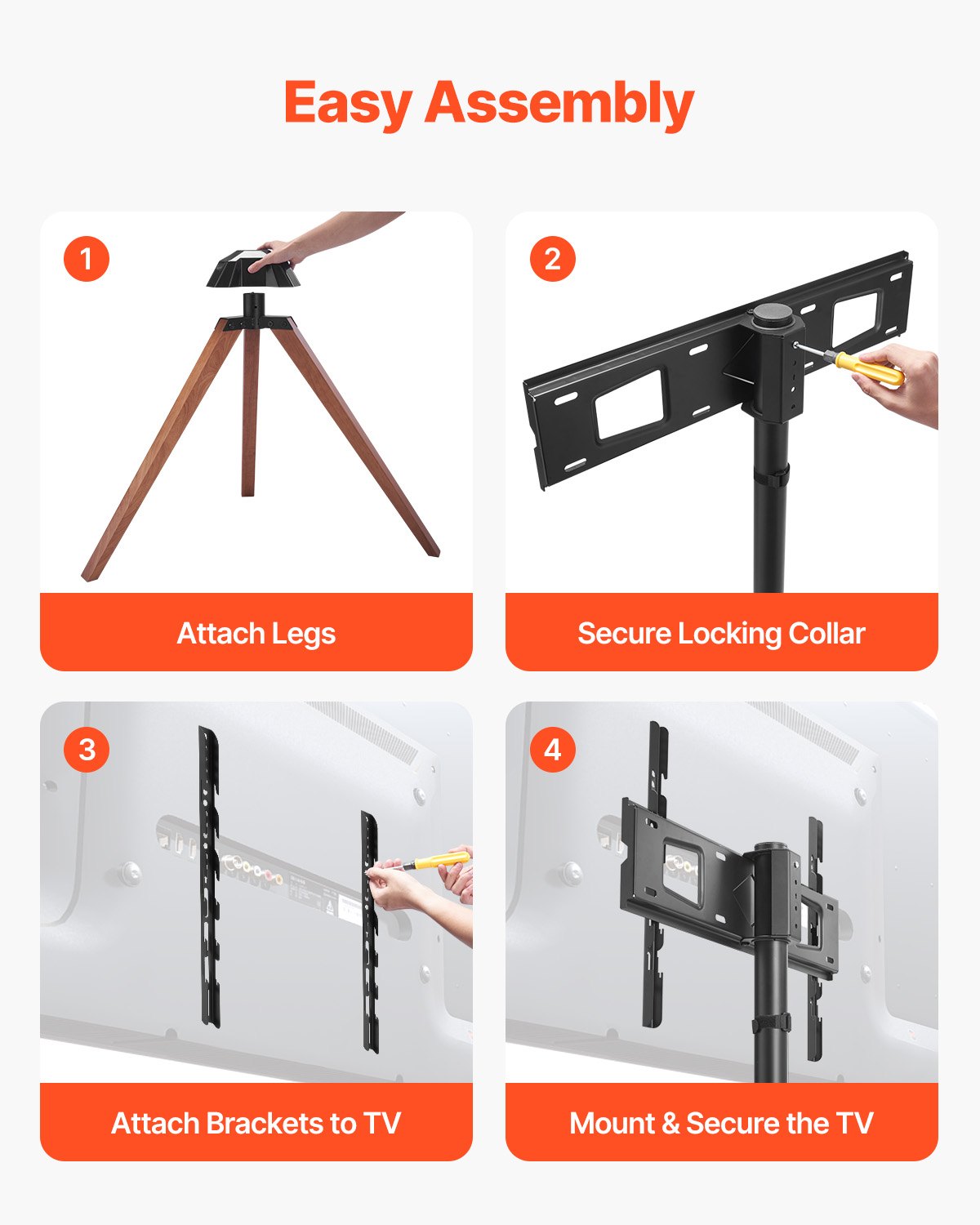 Easy Assembly

1

Attach Legs

2

Secure Locking Collar

3

Attach Brackets to TV

4

Mount & Secure the TV