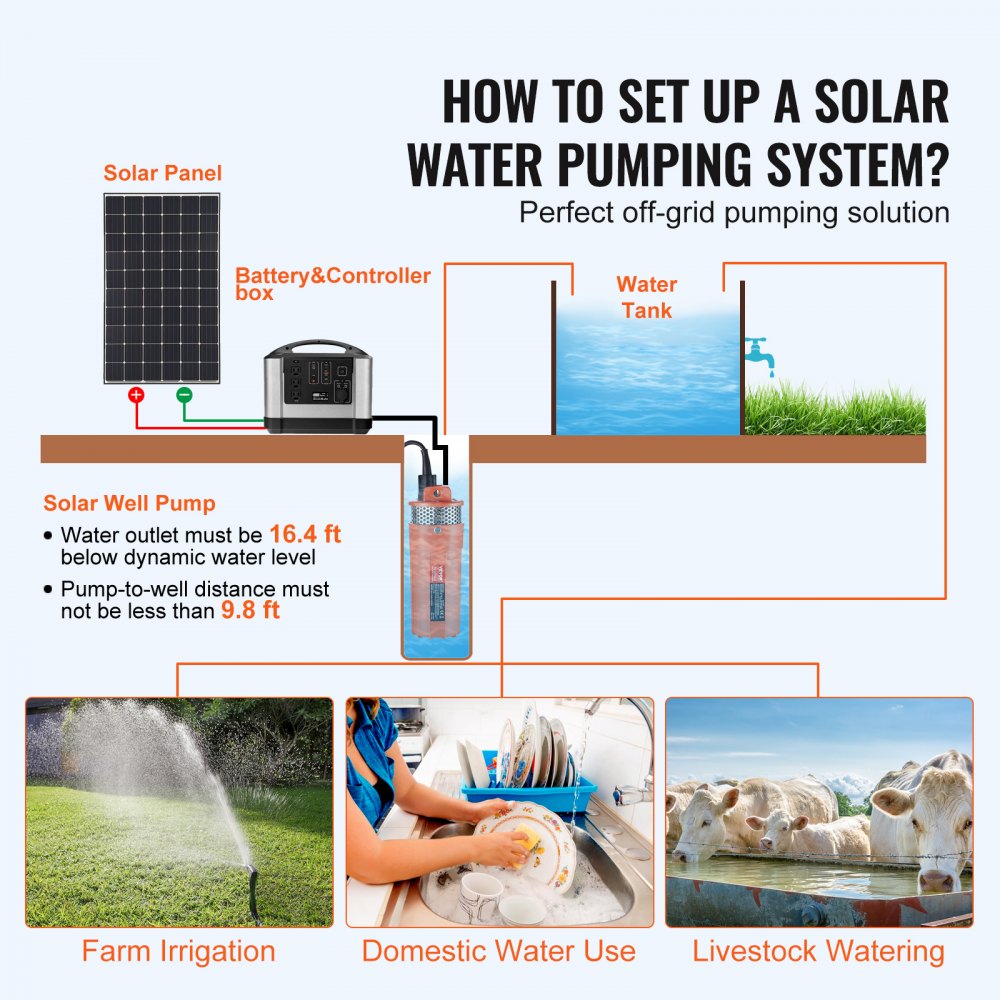 HOW TO SET UP A SOLAR WATER PUMPING SYSTEM?
Perfect off-grid pumping solution

Solar Panel

Battery&Controller box

Water Tank

Solar Well Pump
• Water outlet must be 16.4 ft below dynamic water level
• Pump-to-well distance must not be less than 9.8 ft

Farm Irrigation

Domestic Water Use

Livestock Watering