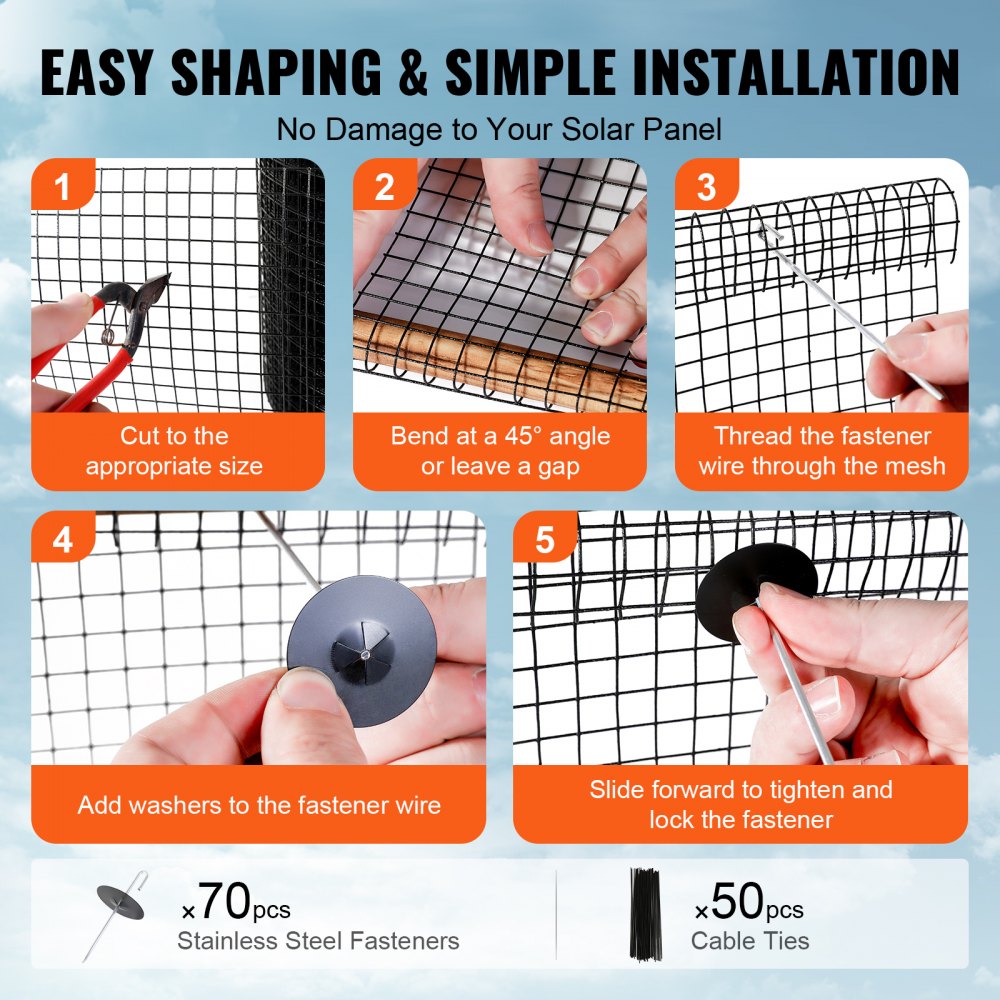 EASY SHAPING & SIMPLE INSTALLATION

No Damage to Your Solar Panel

1

Cut to the appropriate size

2

Bend at a 45° angle or leave a gap

3

Thread the fastener wire through the mesh

4

Add washers to the fastener wire

5

Slide forward to tighten and lock the fastener

×70pcs
Stainless Steel Fasteners

×50pcs
Cable Ties