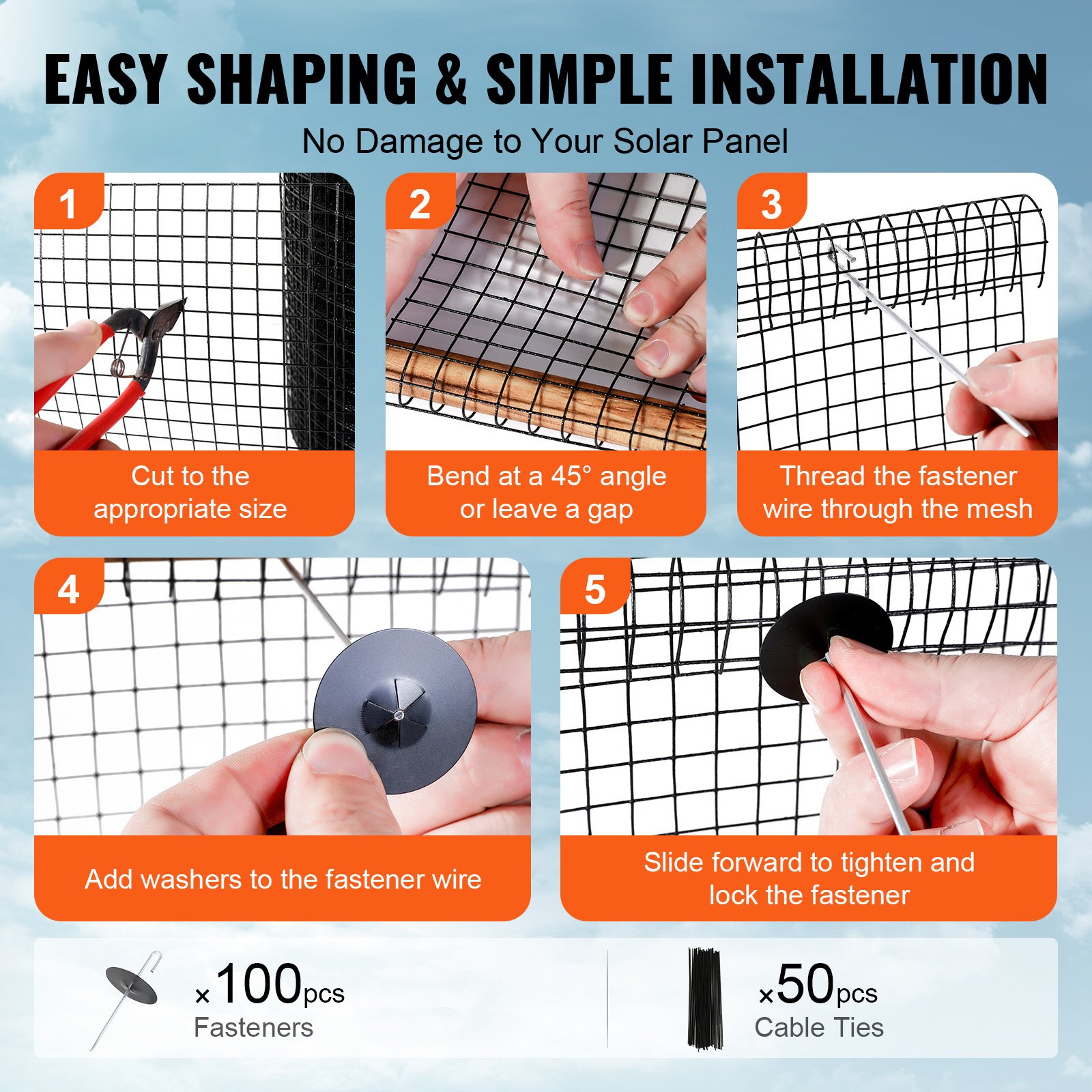 EASY SHAPING & SIMPLE INSTALLATION

No Damage to Your Solar Panel

1
Cut to the appropriate size

2
Bend at a 45° angle or leave a gap

3
Thread the fastener wire through the mesh

4
Add washers to the fastener wire

5
Slide forward to tighten and lock the fastener

×100pcs
Fasteners

×50pcs
Cable Ties