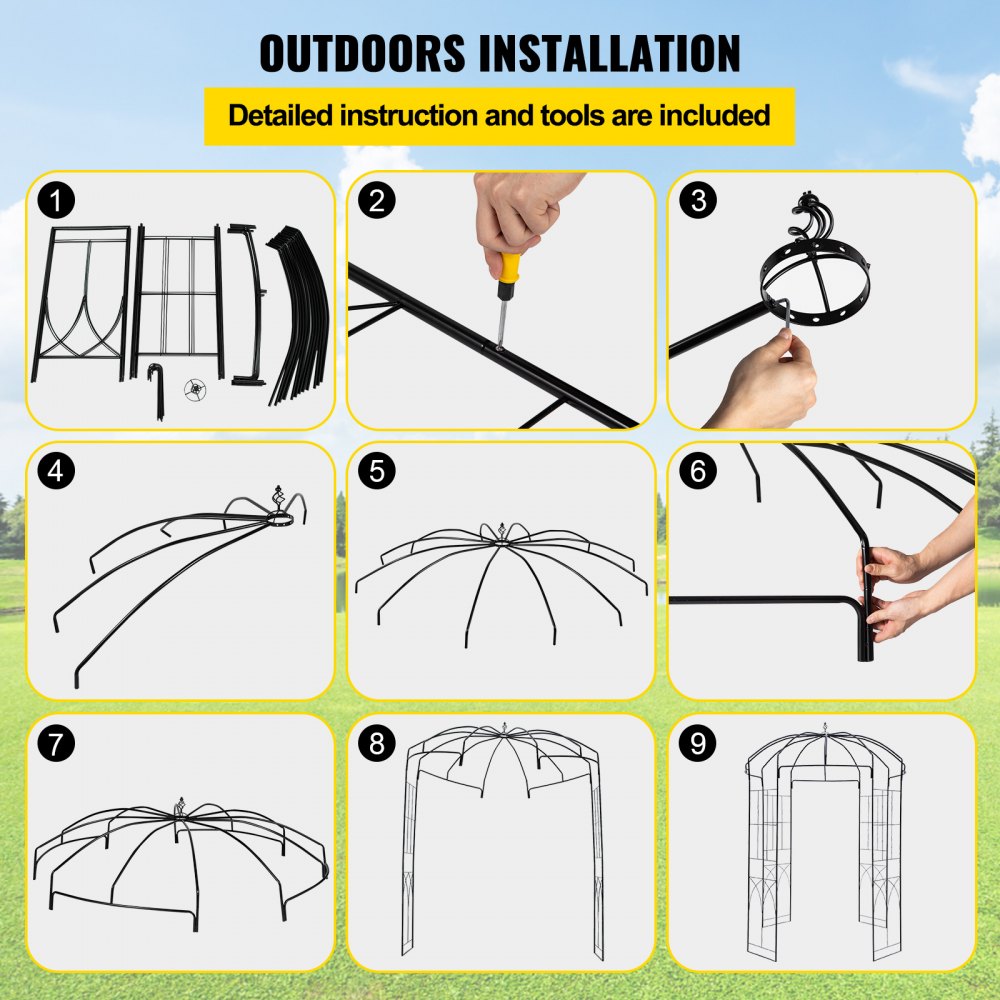 OUTDOORS INSTALLATION

Detailed instruction and tools are included

1

2

3

4

5

6

7

8

9