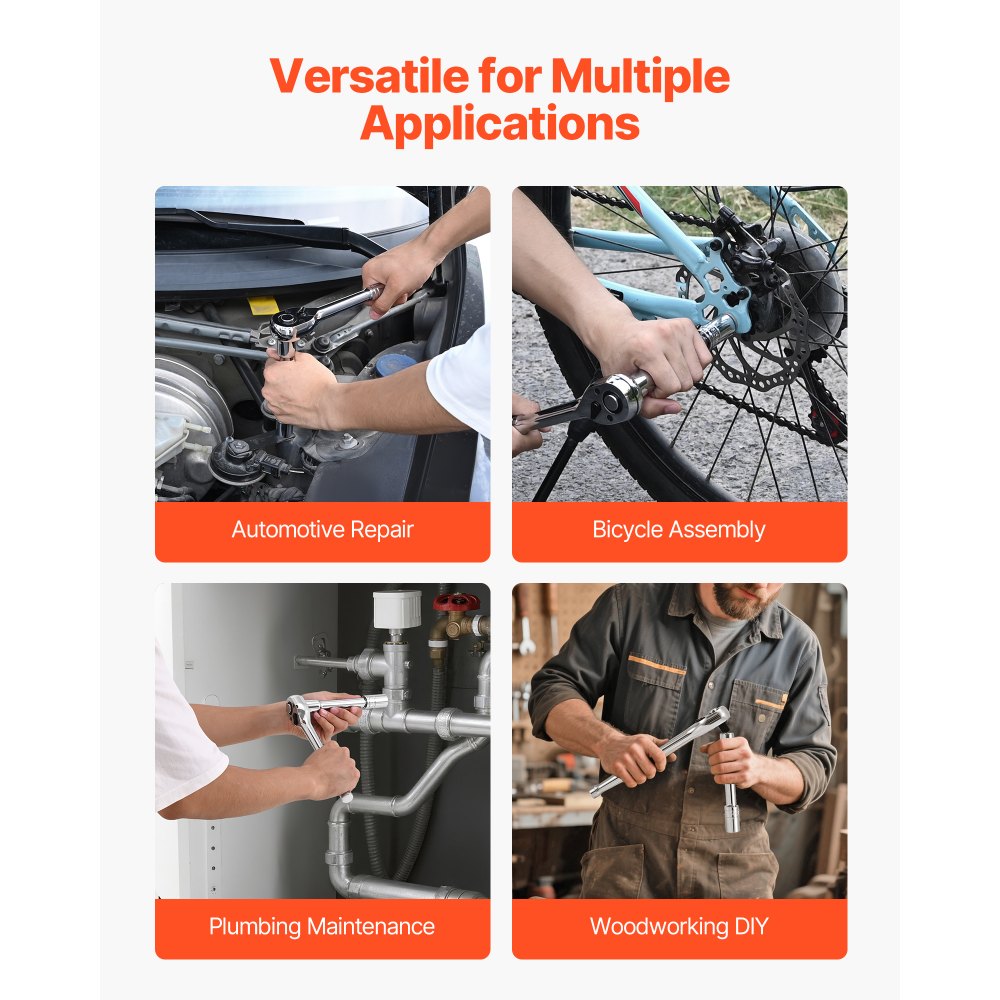 Versatile for Multiple Applications

Automotive Repair

Bicycle Assembly

Plumbing Maintenance

Woodworking DIY