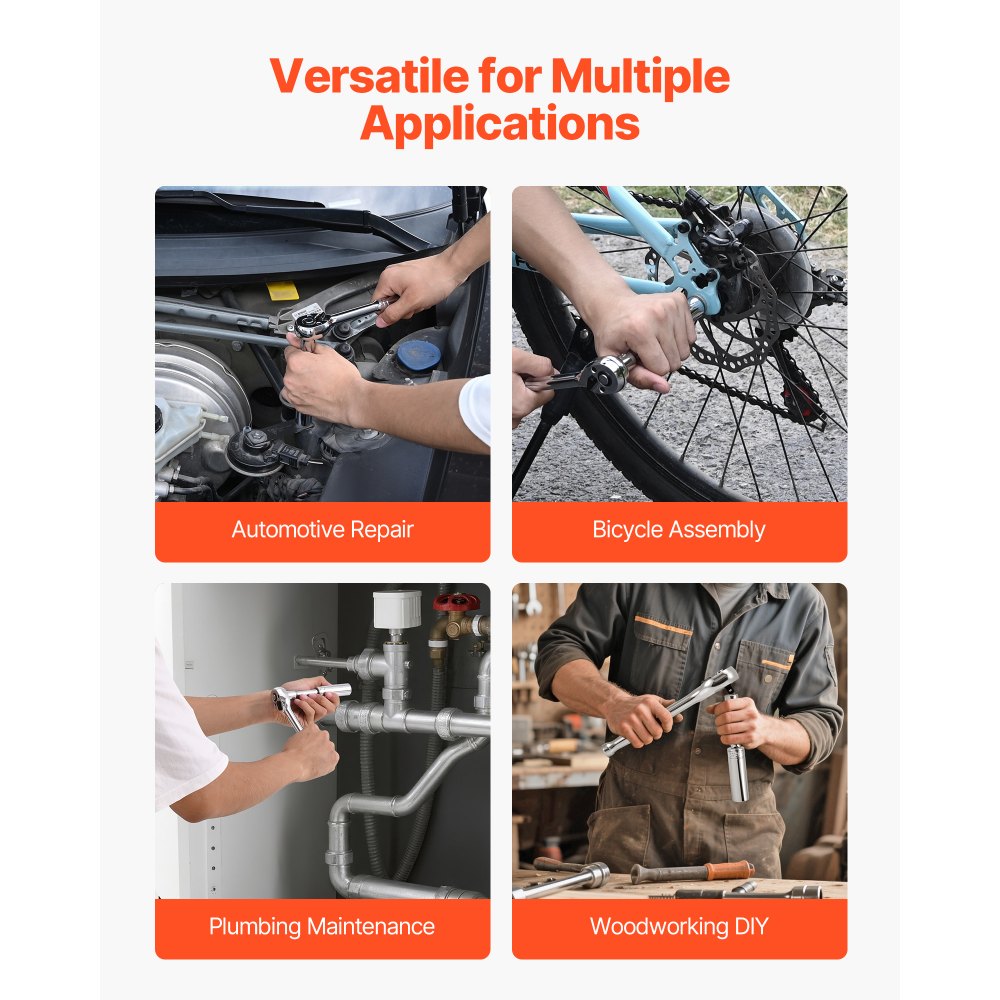 Versatile for Multiple Applications

Automotive Repair

Bicycle Assembly

Plumbing Maintenance

Woodworking DIY