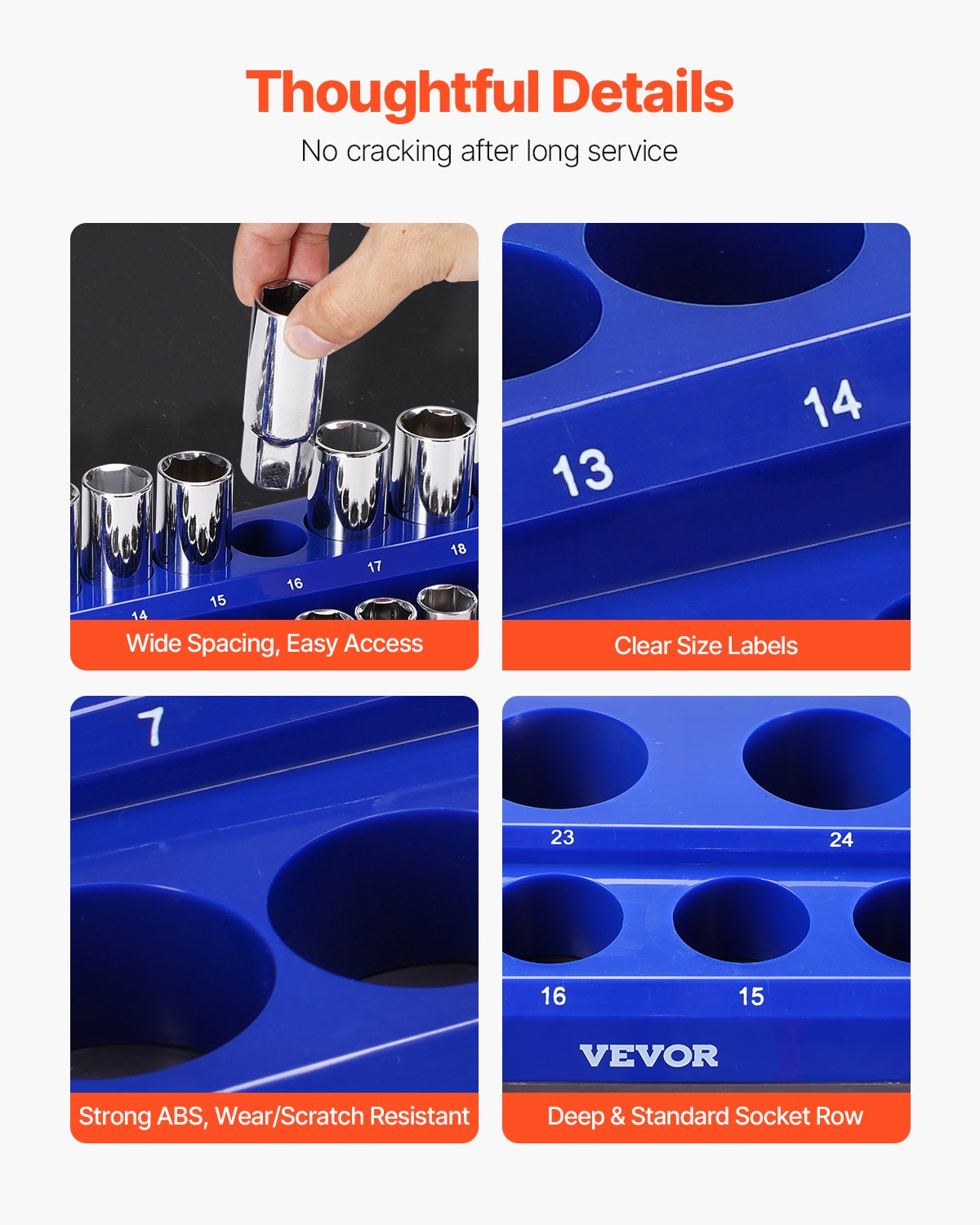 Thoughtful Details

No cracking after long service

14 15 16 17 18

Wide Spacing, Easy Access

13 14

Clear Size Labels

7

Strong ABS, Wear/Scratch Resistant

23 24

16 15

VEVOR

Deep & Standard Socket Row