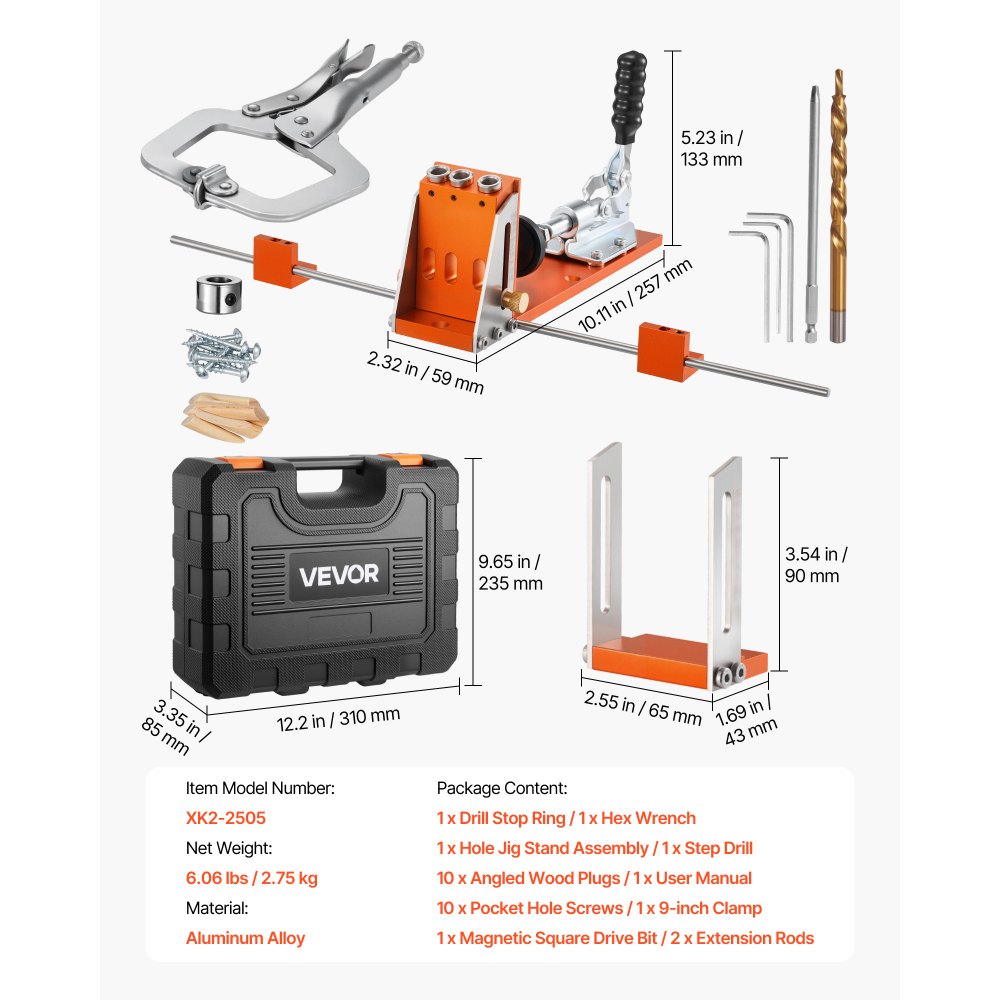 5.23 in / 133 mm

10.11 in / 257 mm

2.32 in / 59 mm

VEVOR

9.65 in / 235 mm

3.35 in / 85 mm

12.2 in / 310 mm

3.54 in / 90 mm

2.55 in / 65 mm

1.69 in / 43 mm

Item Model Number:
XK2-2505
Net Weight:
6.06 lbs / 2.75 kg
Material:
Aluminum Alloy

Package Content:
1 x Drill Stop Ring / 1 x Hex Wrench
1 x Hole Jig Stand Assembly / 1 x Step Drill
10 x Angled Wood Plugs / 1 x User Manual
10 x Pocket Hole Screws / 1 x 9-inch Clamp
1 x Magnetic Square Drive Bit / 2 x Extension Rods