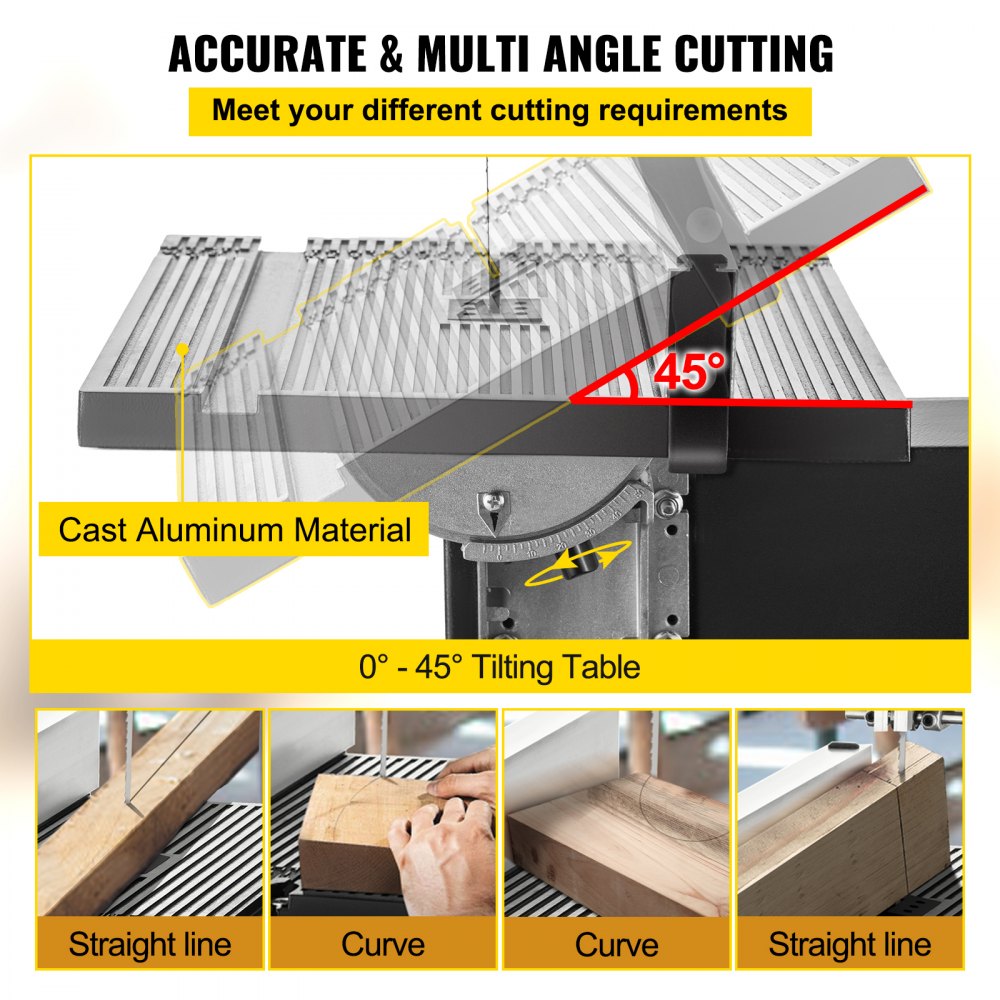 ACCURATE & MULTI ANGLE CUTTING

Meet your different cutting requirements

45°

Cast Aluminum Material

0° - 45° Tilting Table

Straight line

Curve

Curve

Straight line