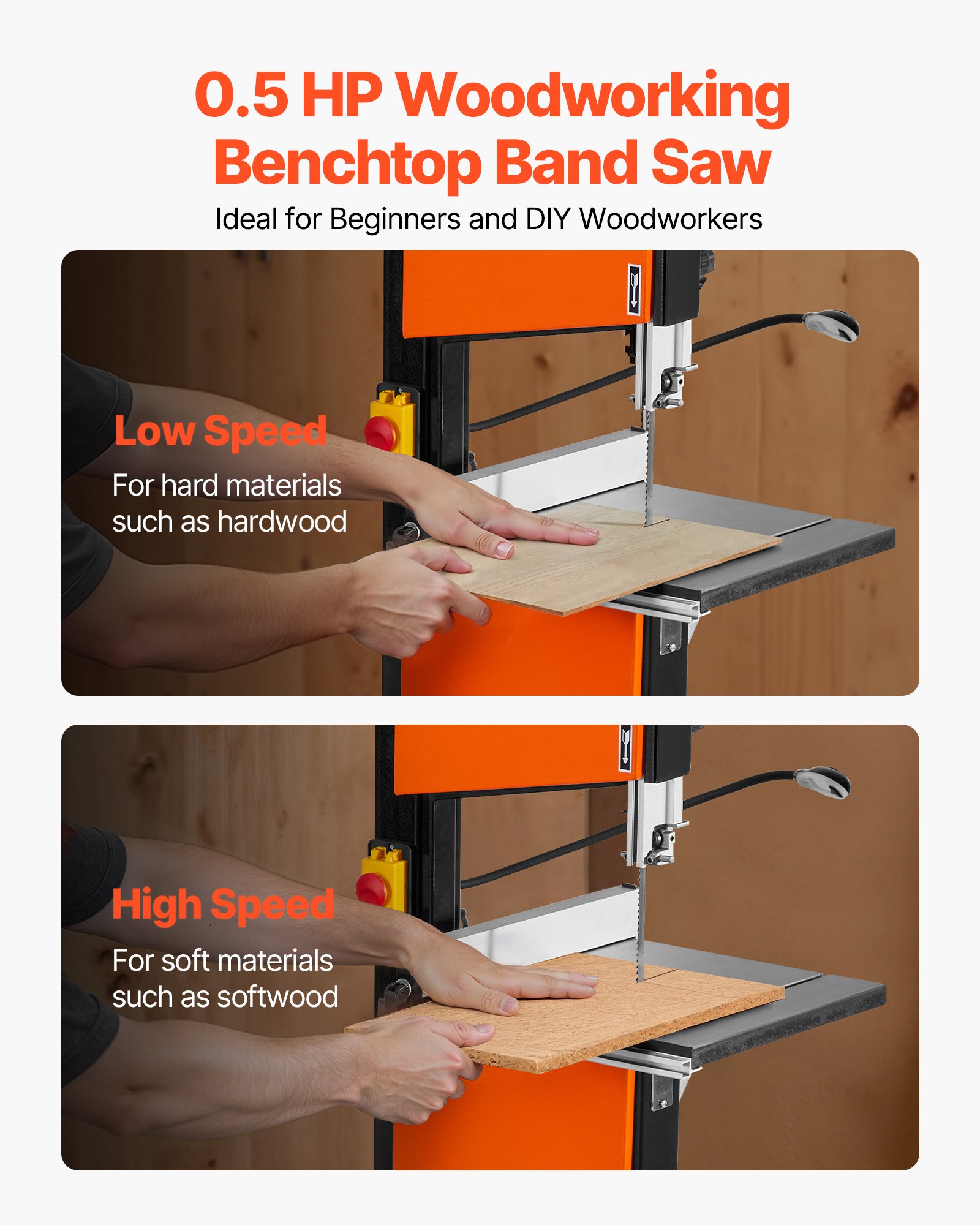 0.5 HP Woodworking Benchtop Band Saw

Ideal for Beginners and DIY Woodworkers

Low Speed

For hard materials such as hardwood

High Speed

For soft materials such as softwood