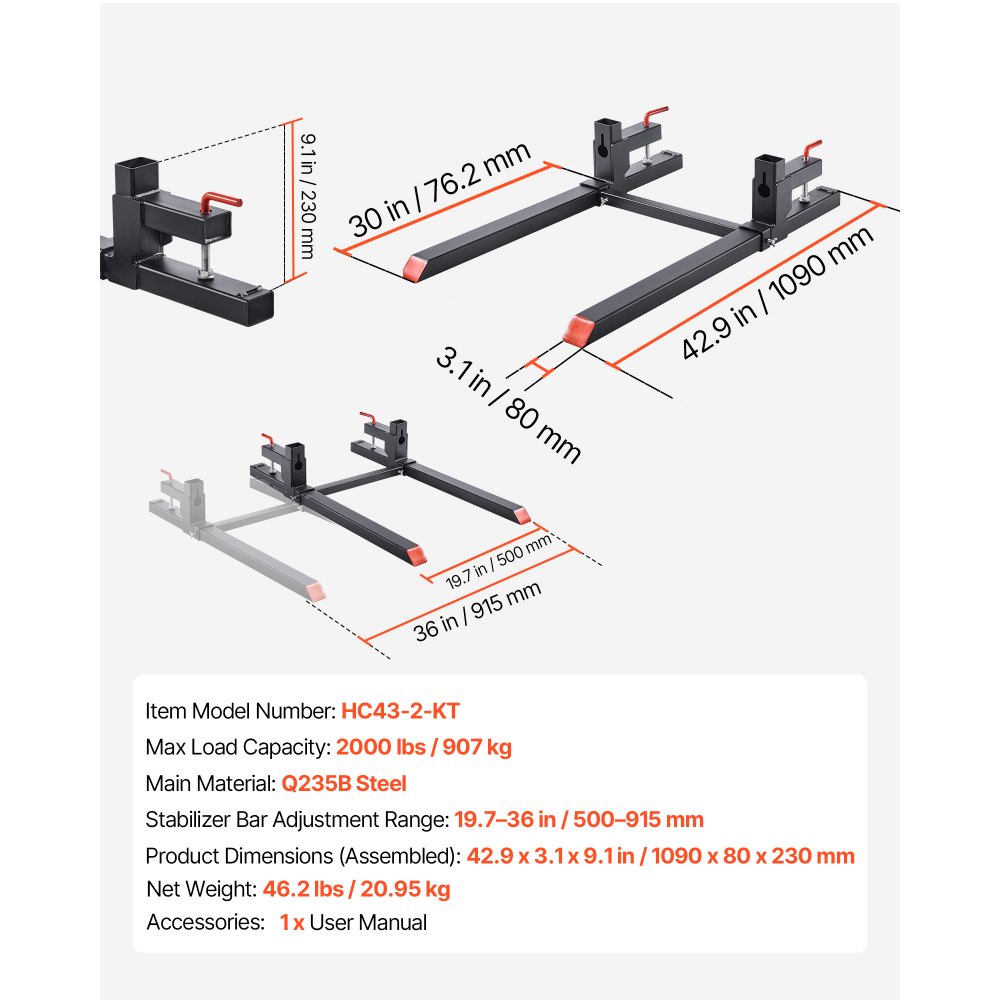 9.1 in / 230 mm

30 in / 76.2 mm

42.9 in / 1090 mm

3.1 in / 80 mm

19.7 in / 500 mm

36 in / 915 mm

Item Model Number: HC43-2-KT
Max Load Capacity: 2000 lbs / 907 kg
Main Material: Q235B Steel
Stabilizer Bar Adjustment Range: 19.7–36 in / 500–915 mm
Product Dimensions (Assembled): 42.9 x 3.1 x 9.1 in / 1090 x 80 x 230 mm
Net Weight: 46.2 lbs / 20.95 kg
Accessories: 1 x User Manual