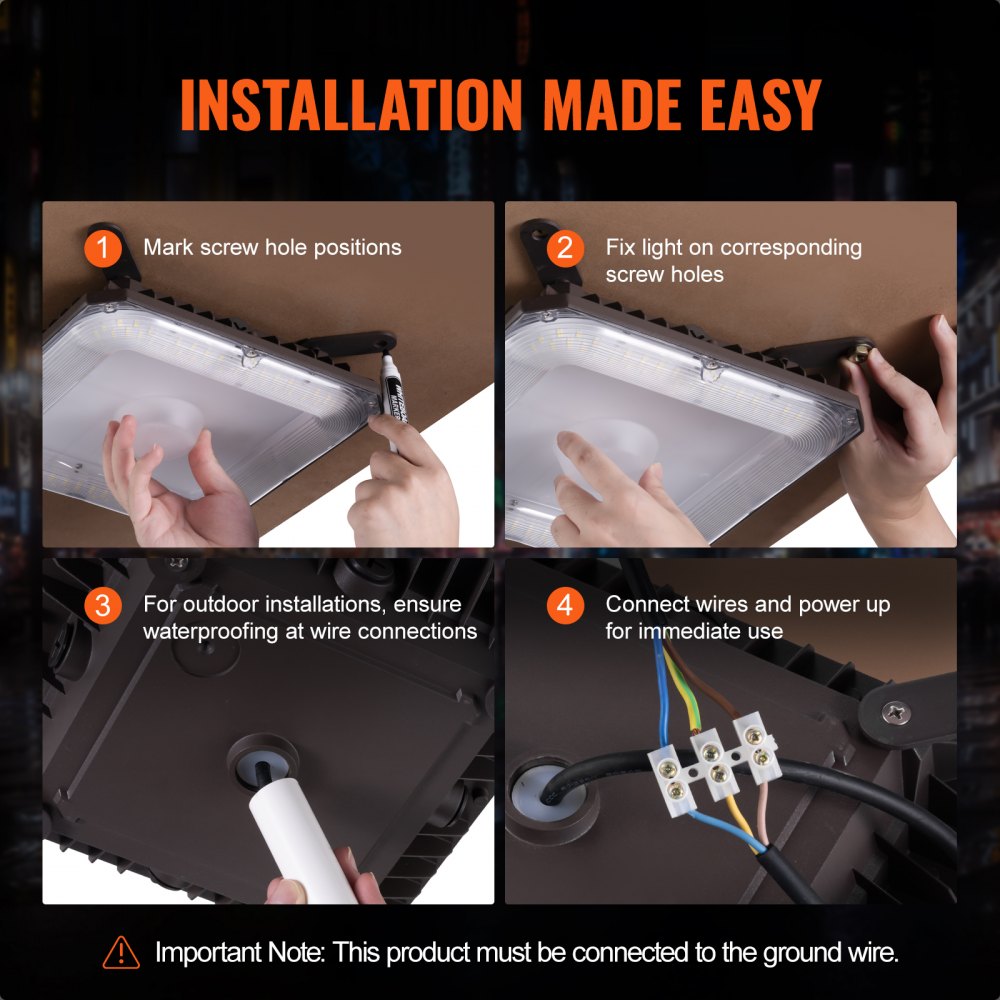 INSTALLATION MADE EASY

1 Mark screw hole positions

2 Fix light on corresponding screw holes

3 For outdoor installations, ensure waterproofing at wire connections

4 Connect wires and power up for immediate use

Important Note: This product must be connected to the ground wire.