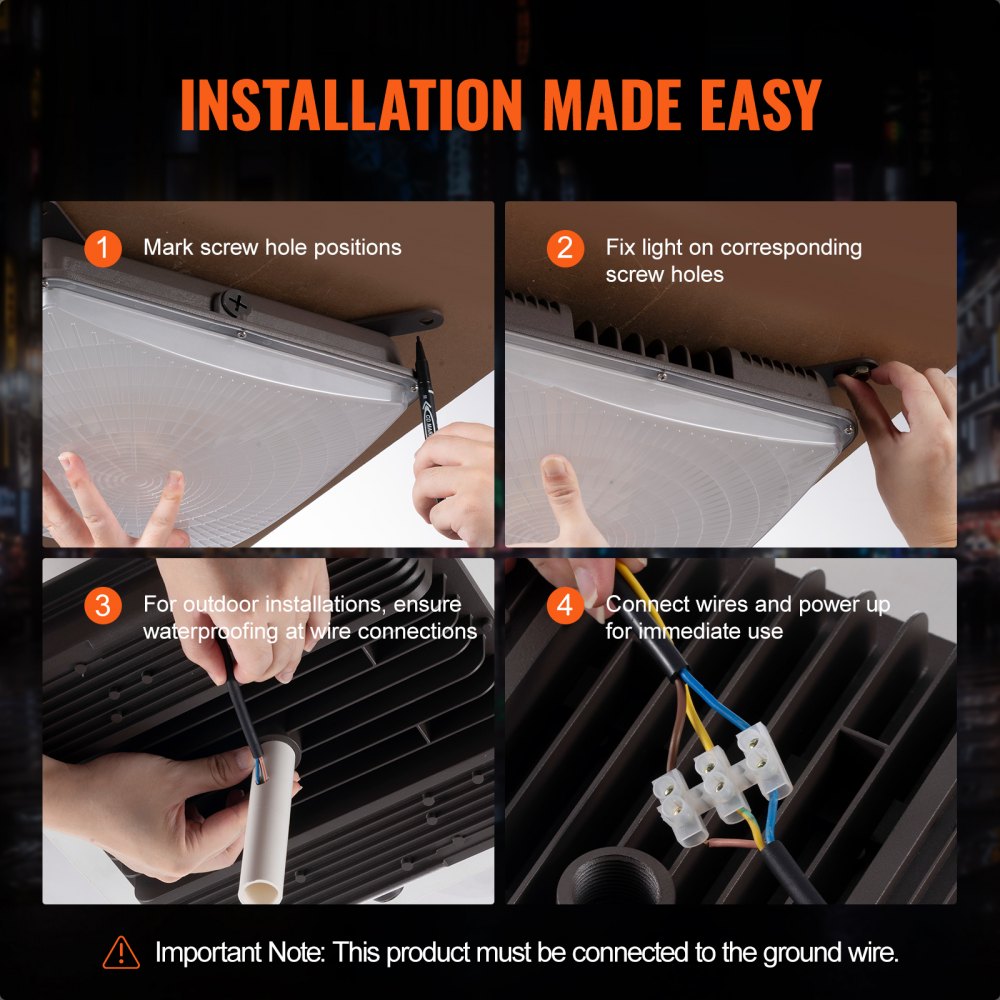 INSTALLATION MADE EASY

1 Mark screw hole positions

2 Fix light on corresponding screw holes

3 For outdoor installations, ensure waterproofing at wire connections

4 Connect wires and power up for immediate use

Important Note: This product must be connected to the ground wire.