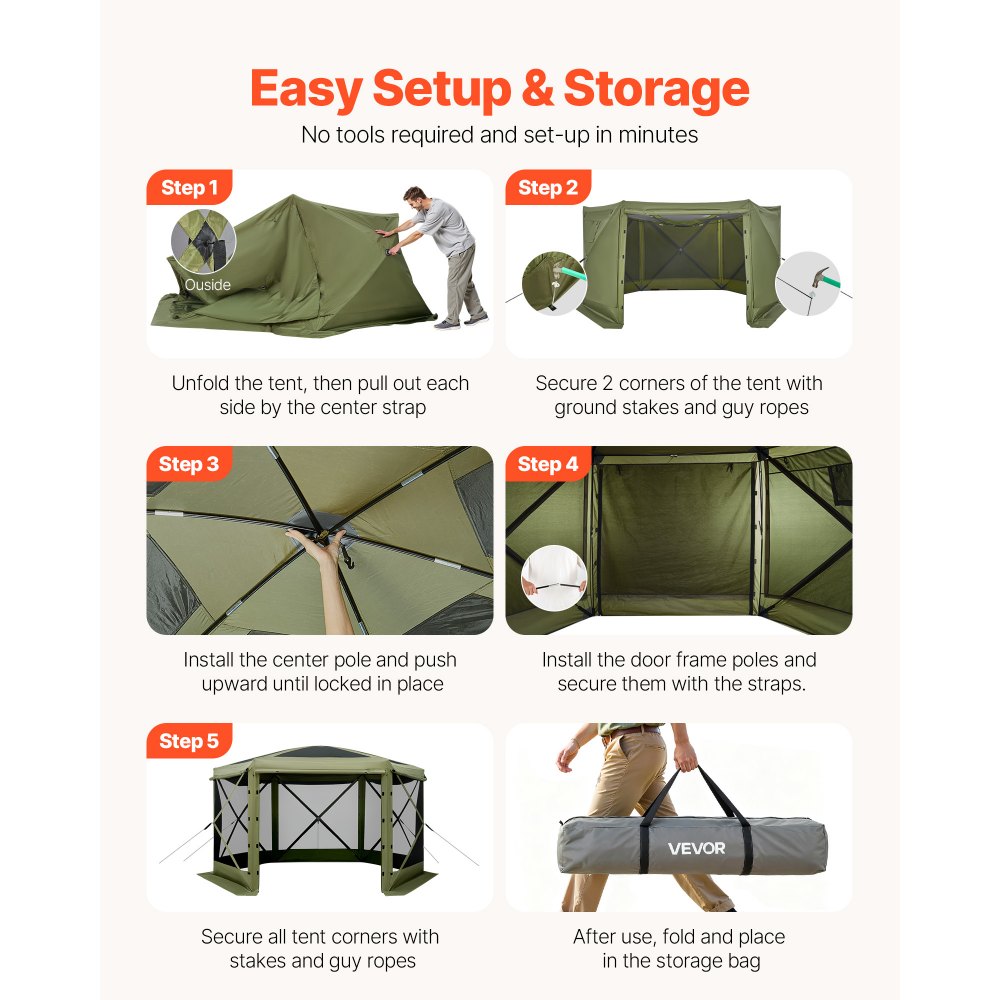 Easy Setup & Storage

No tools required and set-up in minutes

Step 1

Ouside

Unfold the tent, then pull out each side by the center strap

Step 2

Secure 2 corners of the tent with ground stakes and guy ropes

Step 3

Install the center pole and push upward until locked in place

Step 4

Install the door frame poles and secure them with the straps.

Step 5

Secure all tent corners with stakes and guy ropes

VEVOR

After use, fold and place in the storage bag