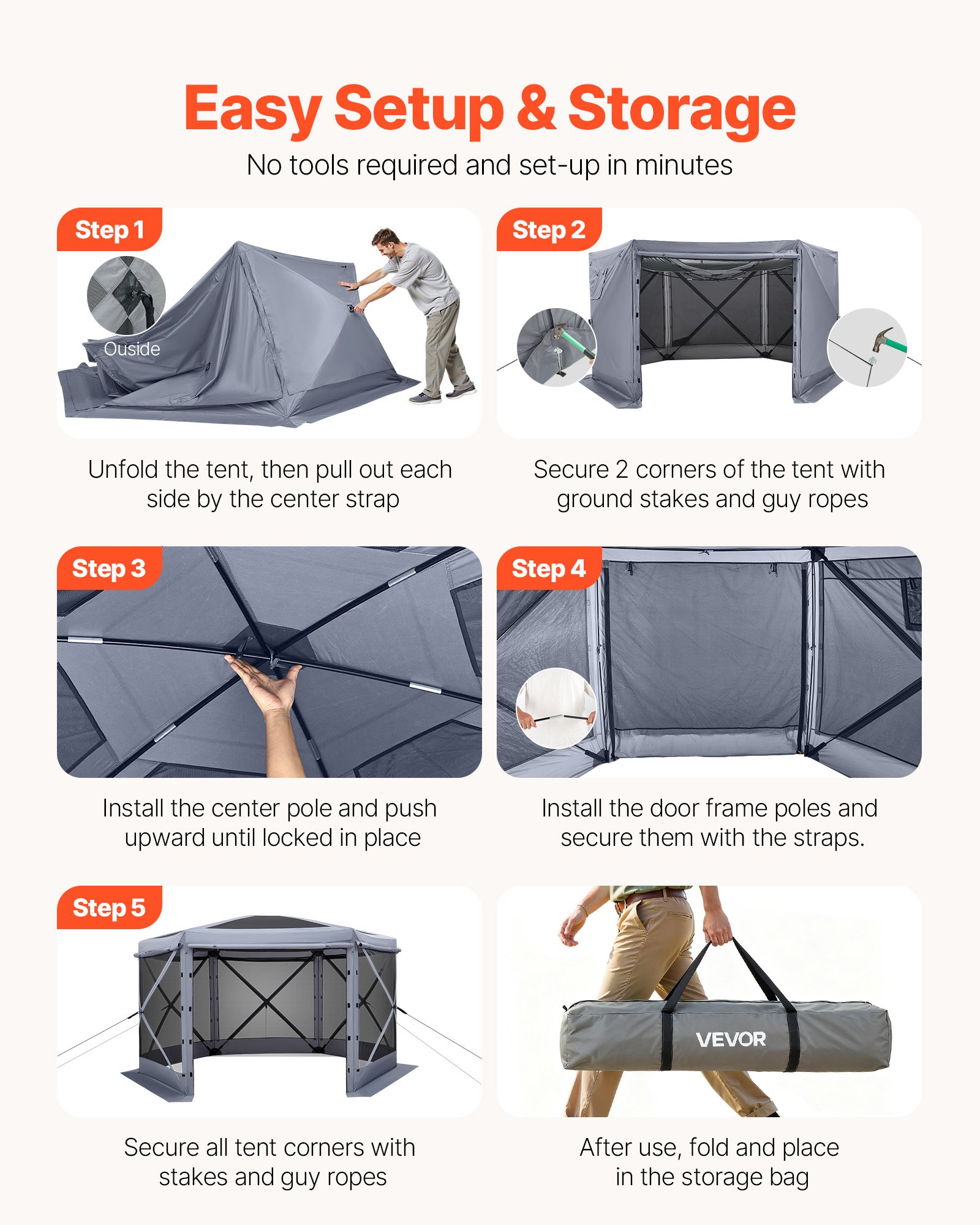 Easy Setup & Storage

No tools required and set-up in minutes

Step 1

Ouside

Unfold the tent, then pull out each side by the center strap

Step 2

Secure 2 corners of the tent with ground stakes and guy ropes

Step 3

Install the center pole and push upward until locked in place

Step 4

Install the door frame poles and secure them with the straps.

Step 5

Secure all tent corners with stakes and guy ropes

VEVOR

After use, fold and place in the storage bag