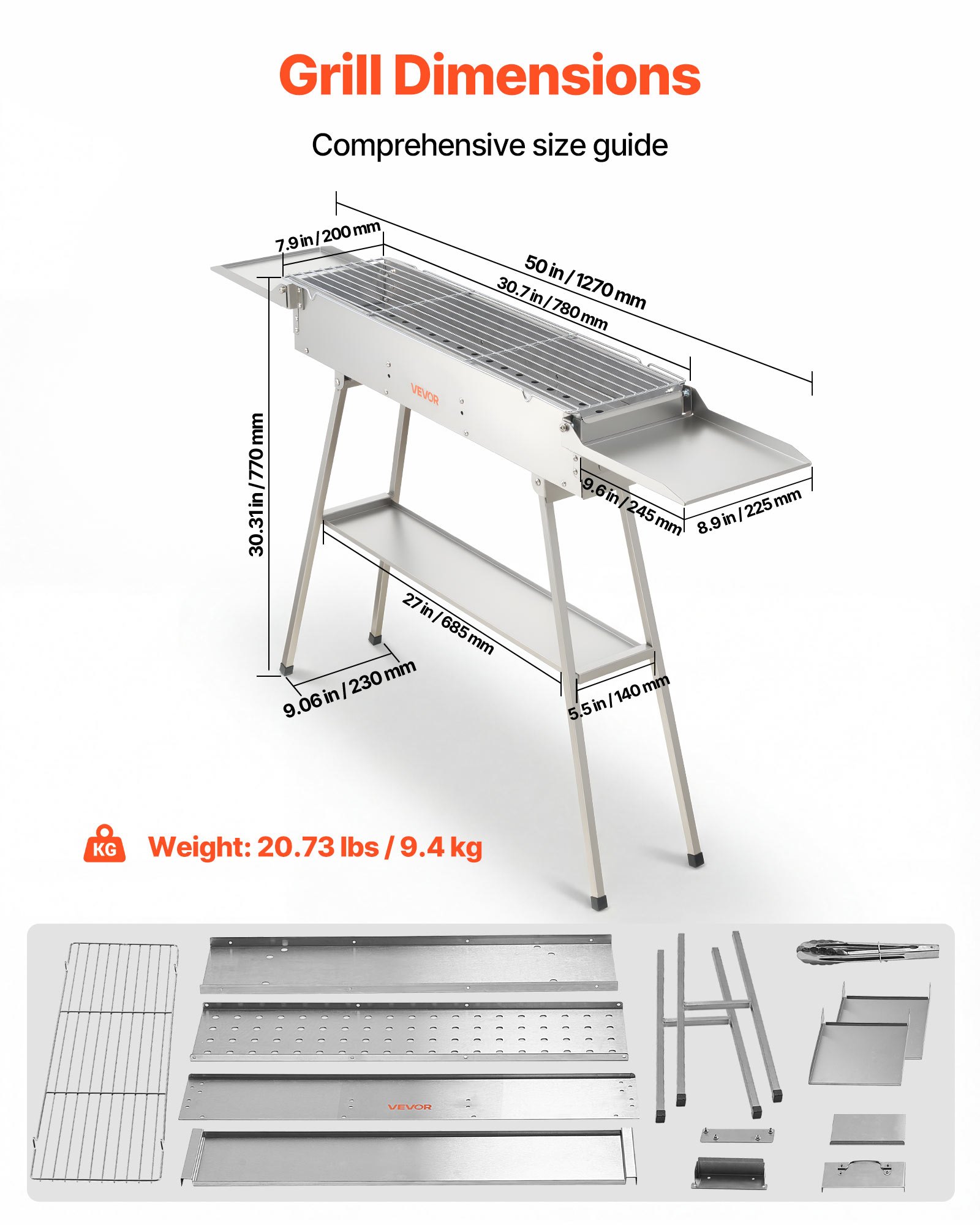 Grill Dimensions

Comprehensive size guide

7.9 in / 200 mm

50 in / 1270 mm

30.7 in / 780 mm

VEVOR

30.31 in / 770 mm

9.6 in / 245 mm

8.9 in / 225 mm

27 in / 685 mm

9.06 in / 230 mm

5.5 in / 140 mm

KG Weight: 20.73 lbs / 9.4 kg

VEVOR