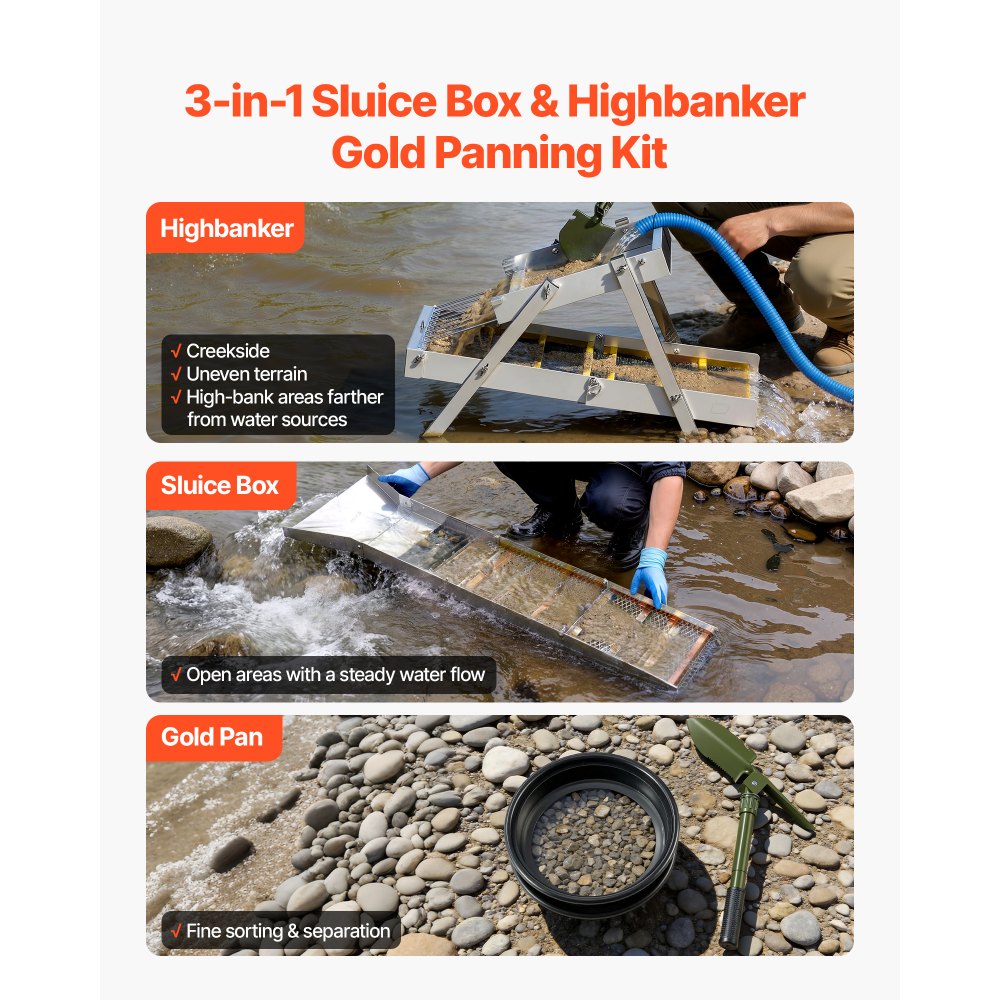 3-in-1 Sluice Box & Highbanker Gold Panning Kit

Highbanker

√ Creekside
√ Uneven terrain
√ High-bank areas farther from water sources

Sluice Box

√ Open areas with a steady water flow

Gold Pan

√ Fine sorting & separation