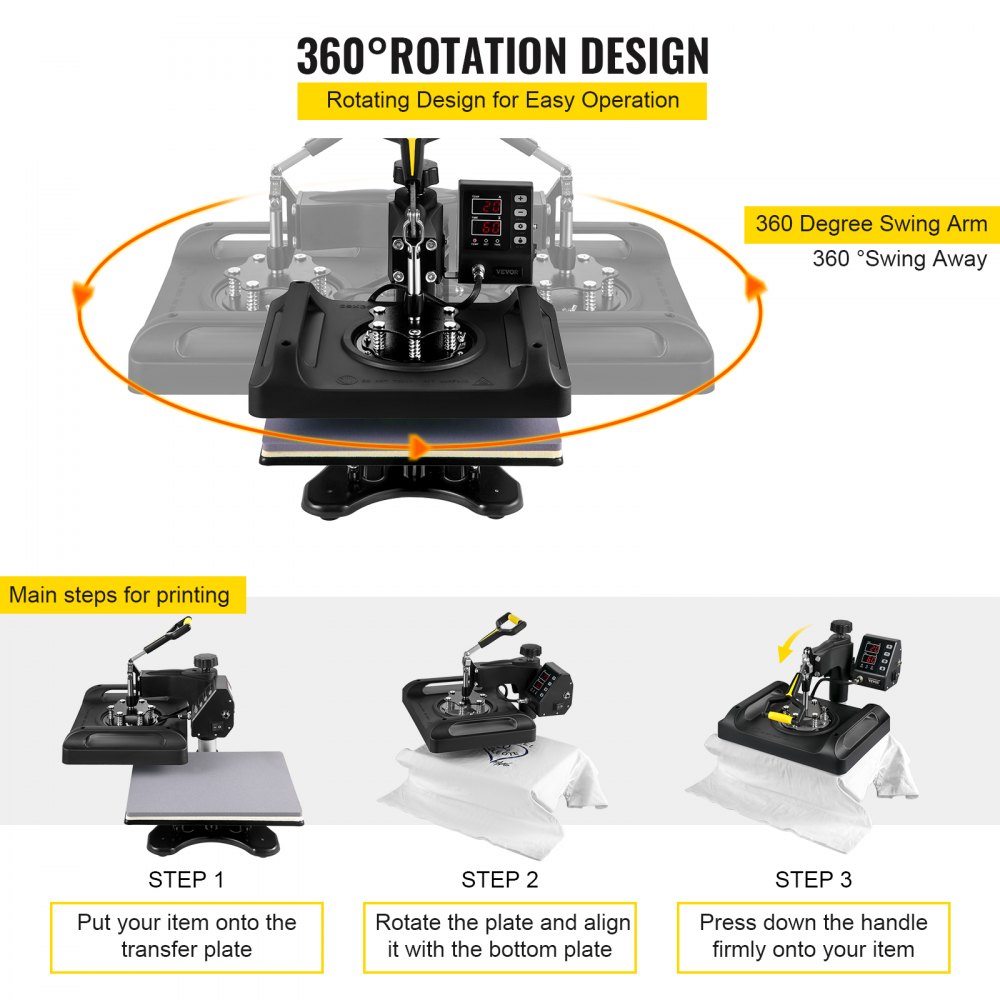 360°ROTATION DESIGN

Rotating Design for Easy Operation

360 Degree Swing Arm

360 °Swing Away

VEVOR

Main steps for printing

STEP 1

Put your item onto the transfer plate

STEP 2

Rotate the plate and align it with the bottom plate

STEP 3

Press down the handle firmly onto your item