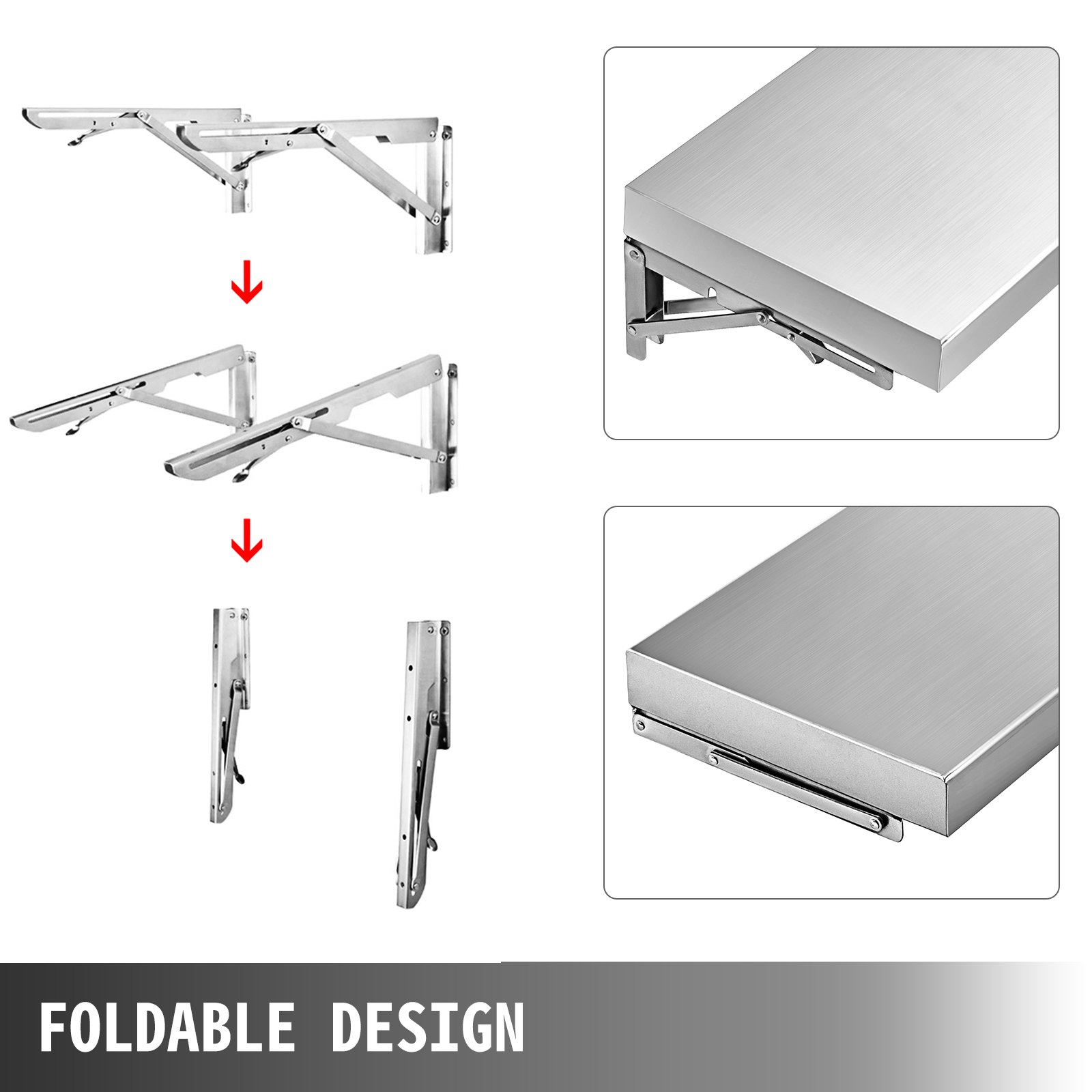 FOLDABLE DESIGN