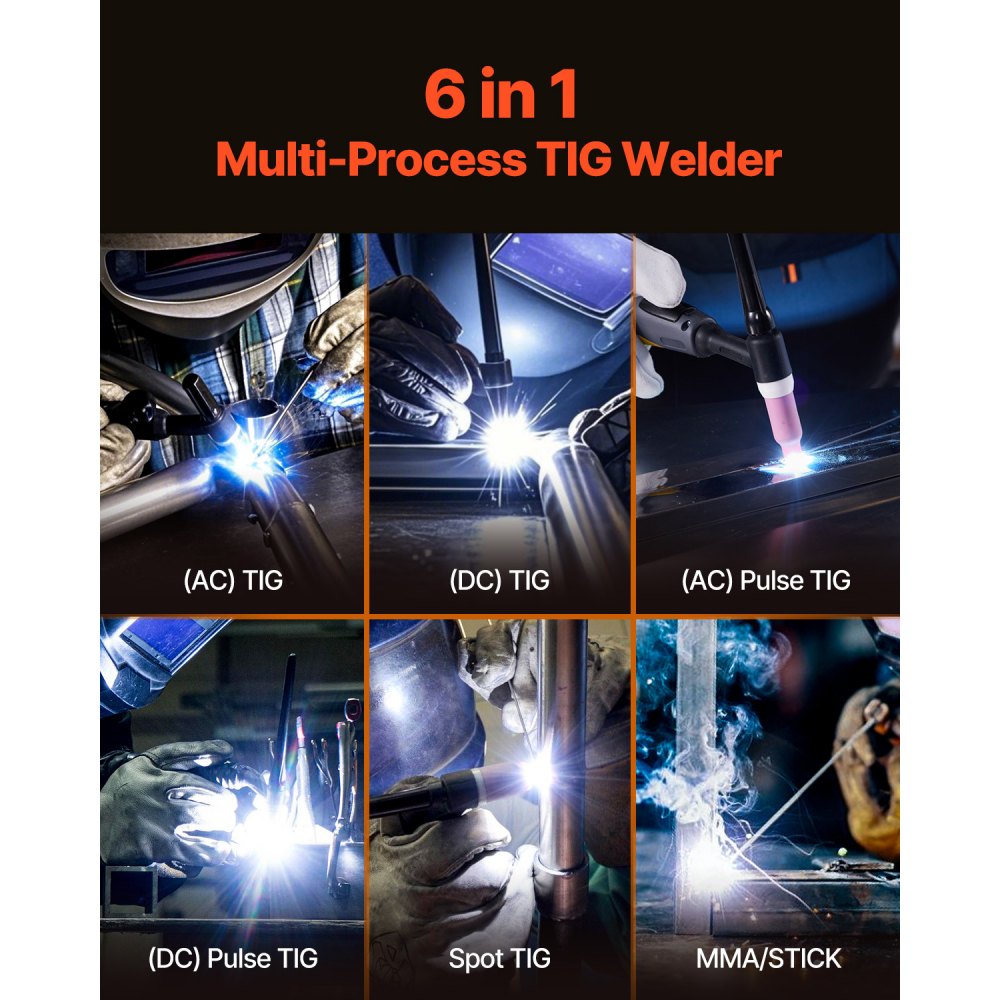 6 in 1
Multi-Process TIG Welder

(AC) TIG

(DC) TIG

(AC) Pulse TIG

(DC) Pulse TIG

Spot TIG

MMA/STICK