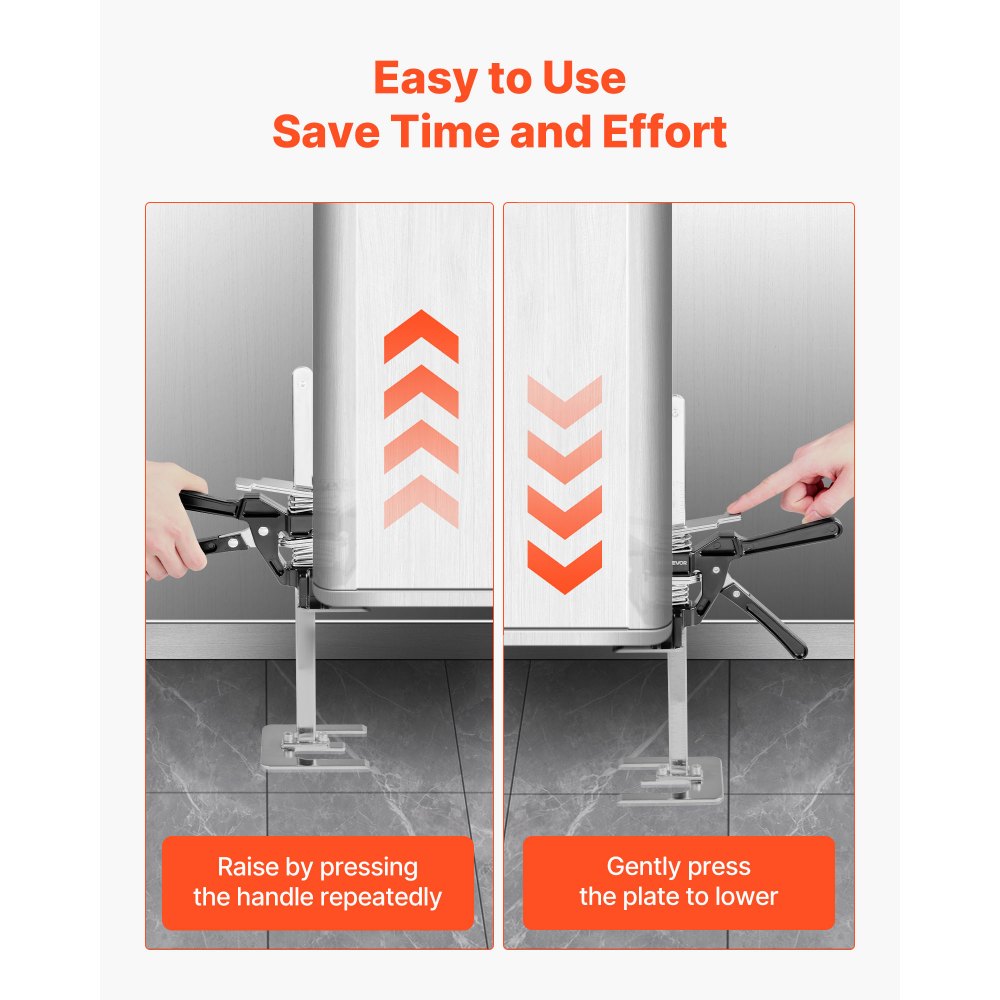 Easy to Use
Save Time and Effort

Raise by pressing the handle repeatedly

Gently press the plate to lower