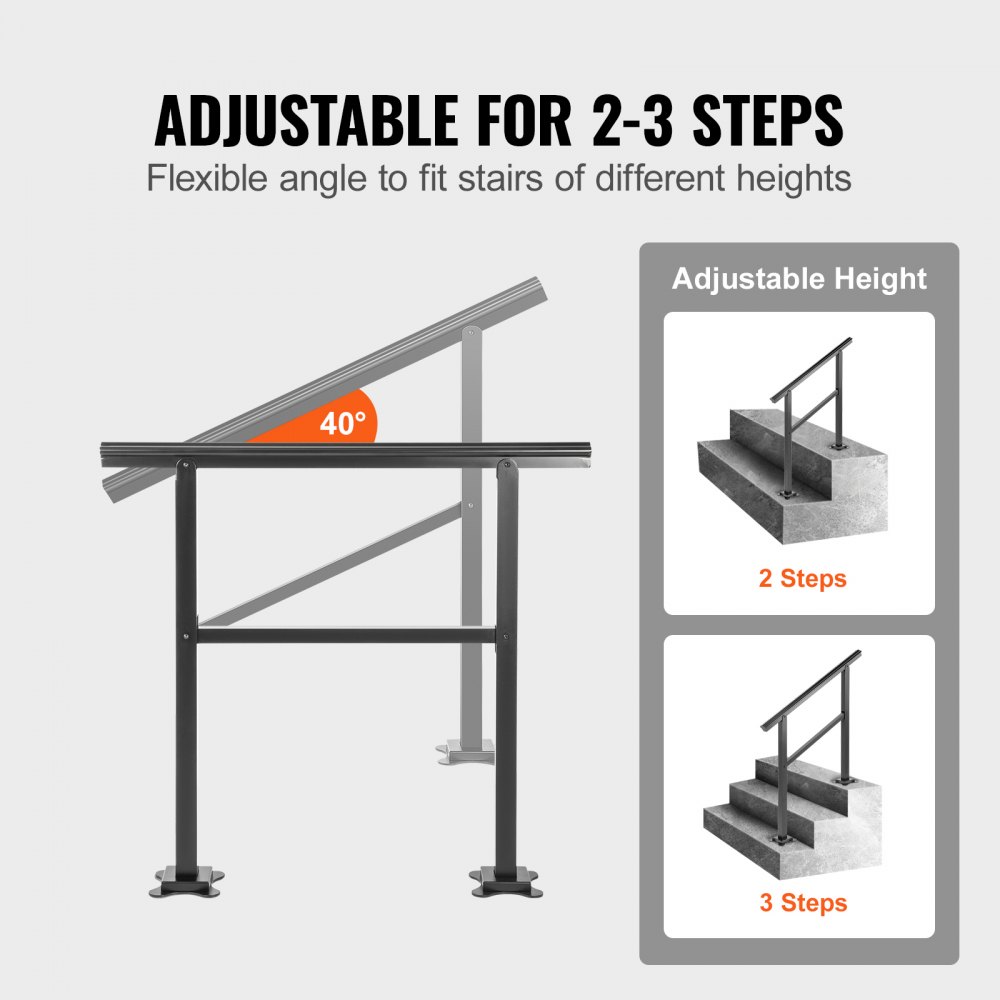 ADJUSTABLE FOR 2-3 STEPS
Flexible angle to fit stairs of different heights

40°

Adjustable Height

2 Steps

3 Steps