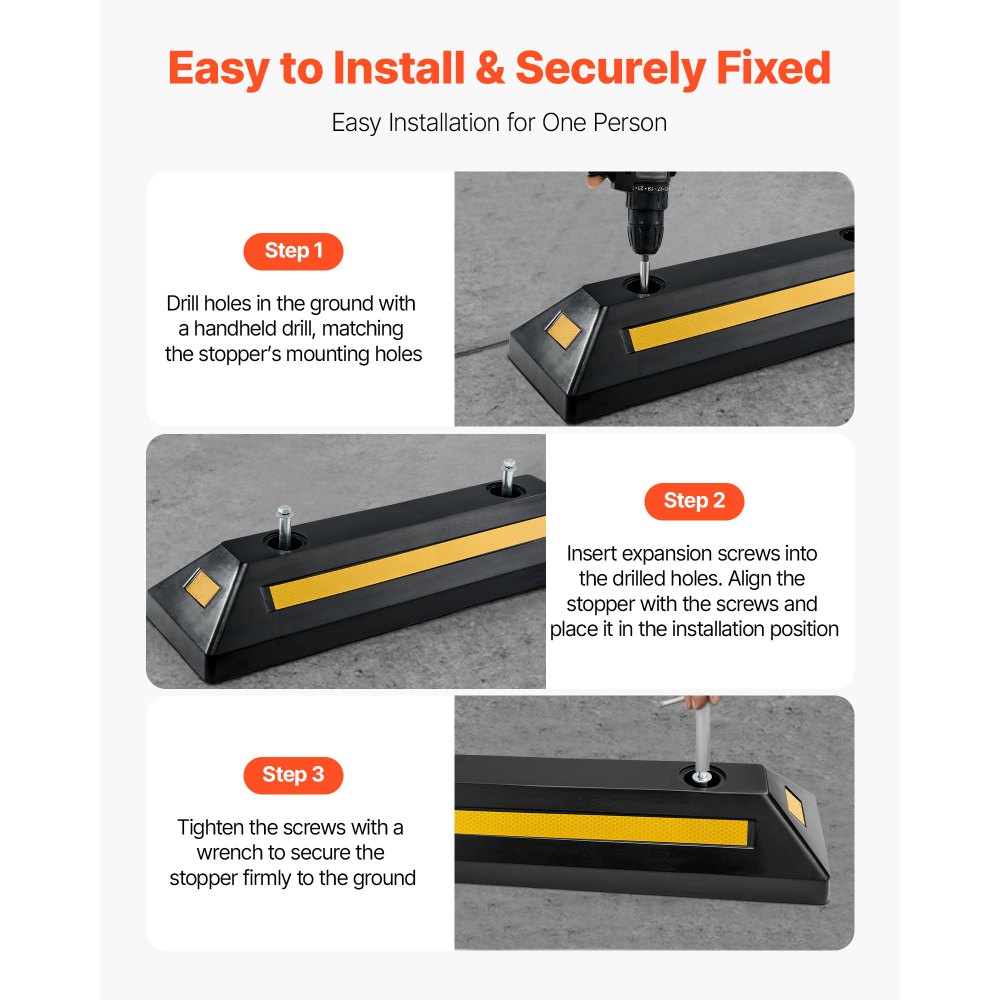 Easy to Install & Securely Fixed

Easy Installation for One Person

Step 1

Drill holes in the ground with a handheld drill, matching the stopper's mounting holes

Step 2

Insert expansion screws into the drilled holes. Align the stopper with the screws and place it in the installation position

Step 3

Tighten the screws with a wrench to secure the stopper firmly to the ground