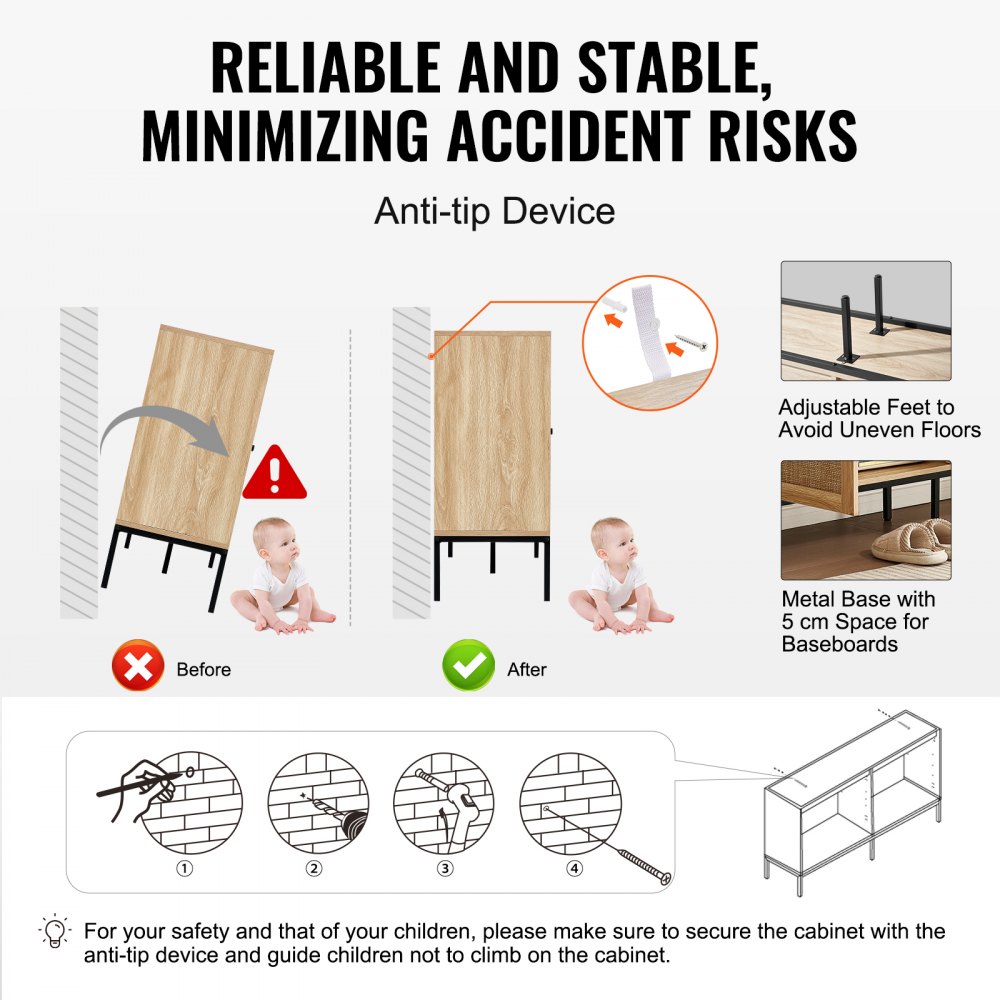 RELIABLE AND STABLE, MINIMIZING ACCIDENT RISKS

Anti-tip Device

Adjustable Feet to Avoid Uneven Floors

Metal Base with 5 cm Space for Baseboards

Before

After

①

②

③

④

For your safety and that of your children, please make sure to secure the cabinet with the anti-tip device and guide children not to climb on the cabinet.