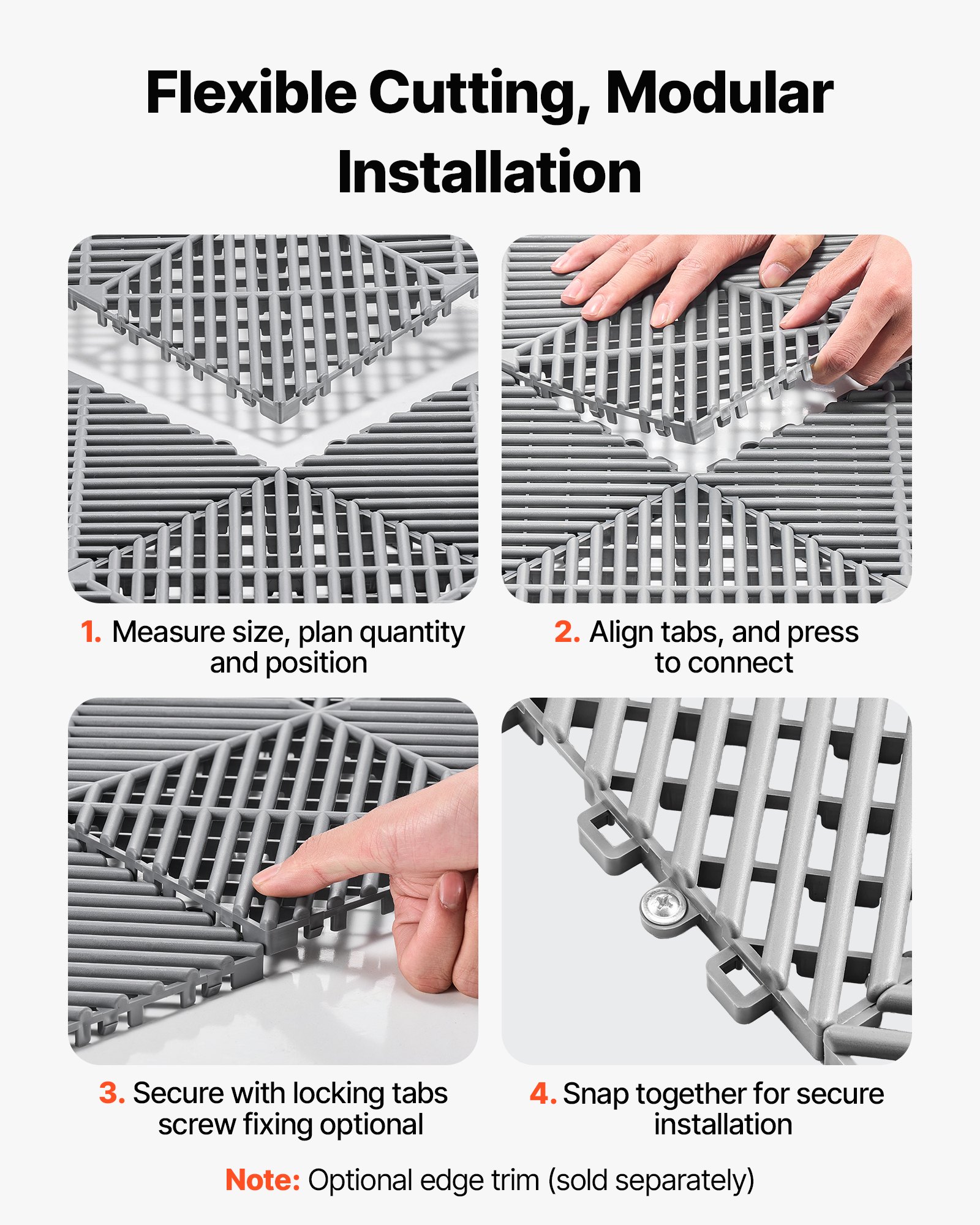 Flexible Cutting, Modular Installation

1. Measure size, plan quantity and position

2. Align tabs, and press to connect

3. Secure with locking tabs screw fixing optional

4. Snap together for secure installation

Note: Optional edge trim (sold separately)