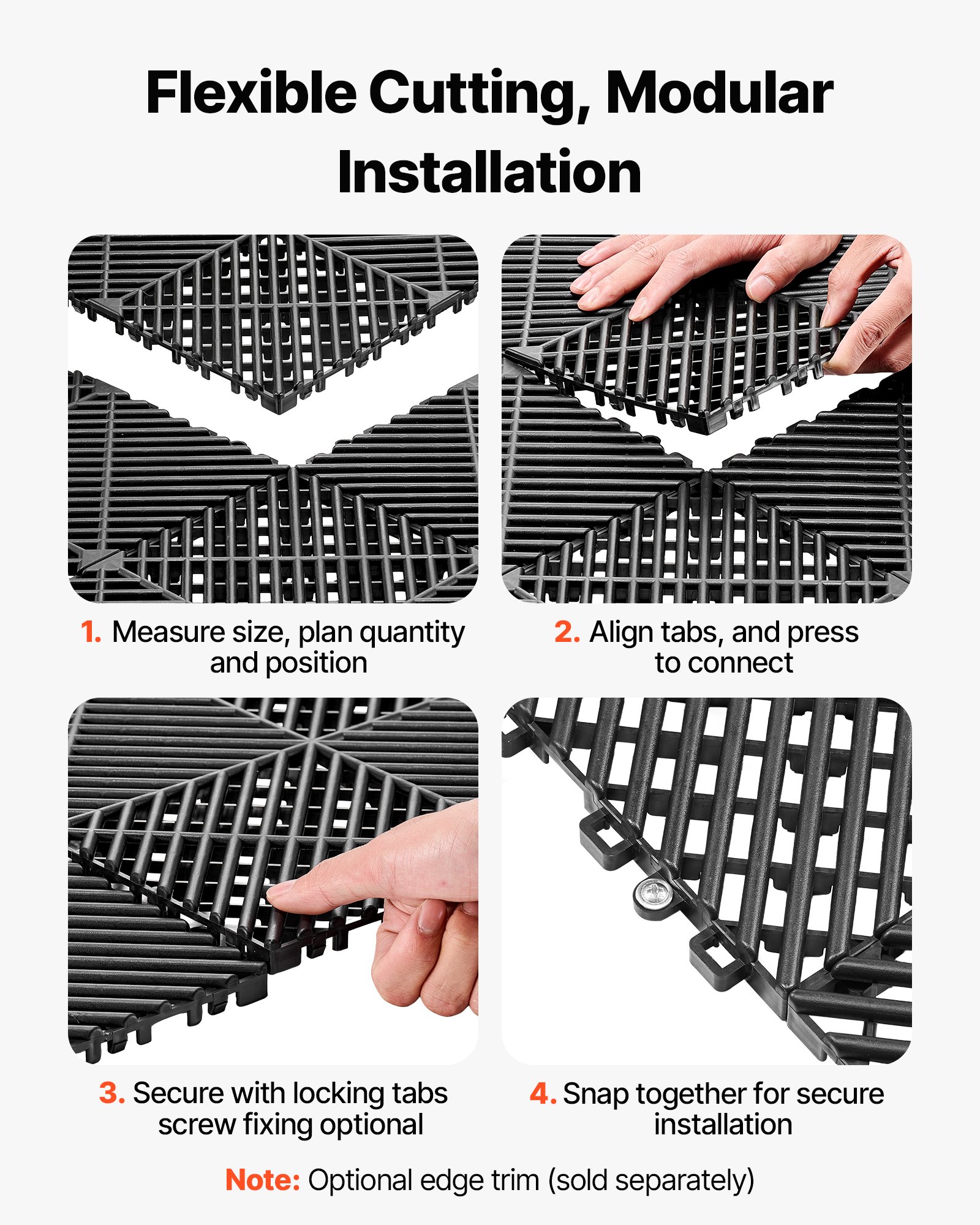 Flexible Cutting, Modular Installation

1. Measure size, plan quantity and position

2. Align tabs, and press to connect

3. Secure with locking tabs screw fixing optional

4. Snap together for secure installation

Note: Optional edge trim (sold separately)