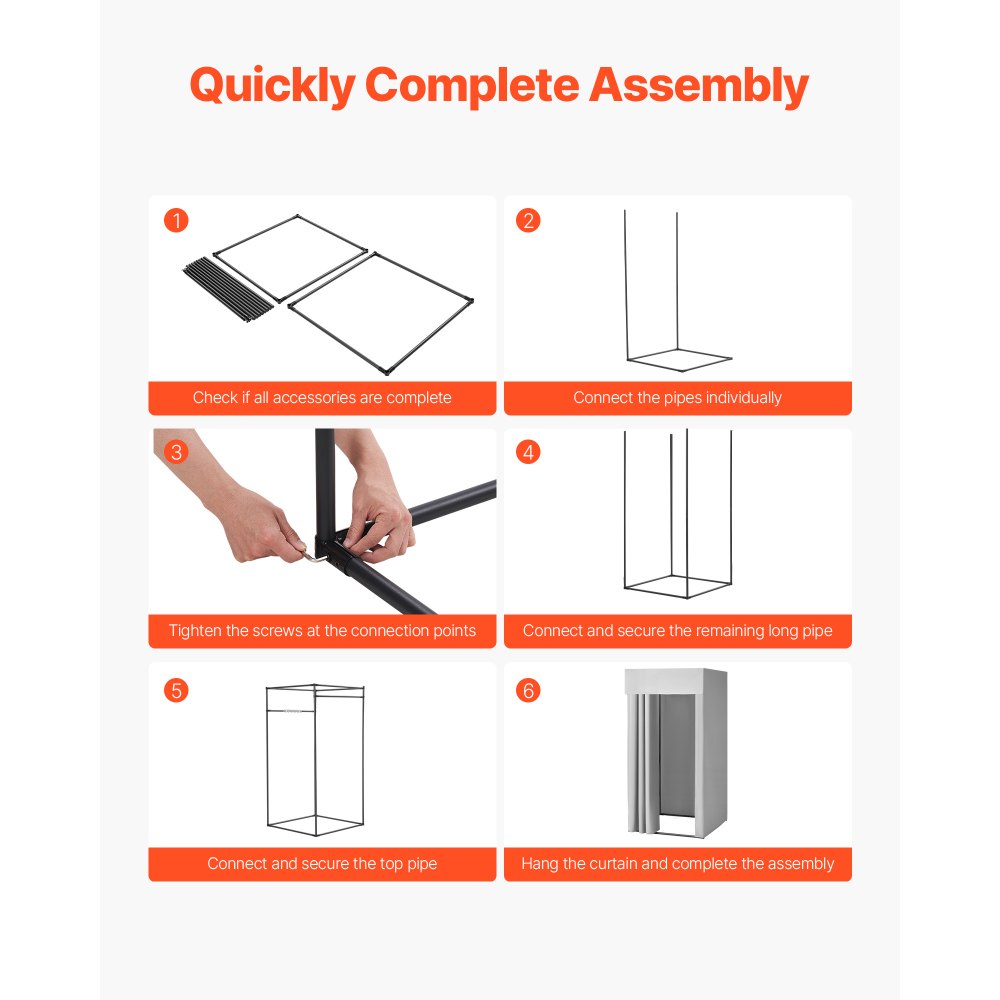 Quickly Complete Assembly

1

Check if all accessories are complete

2

Connect the pipes individually

3

Tighten the screws at the connection points

4

Connect and secure the remaining long pipe

5

Connect and secure the top pipe

6

Hang the curtain and complete the assembly