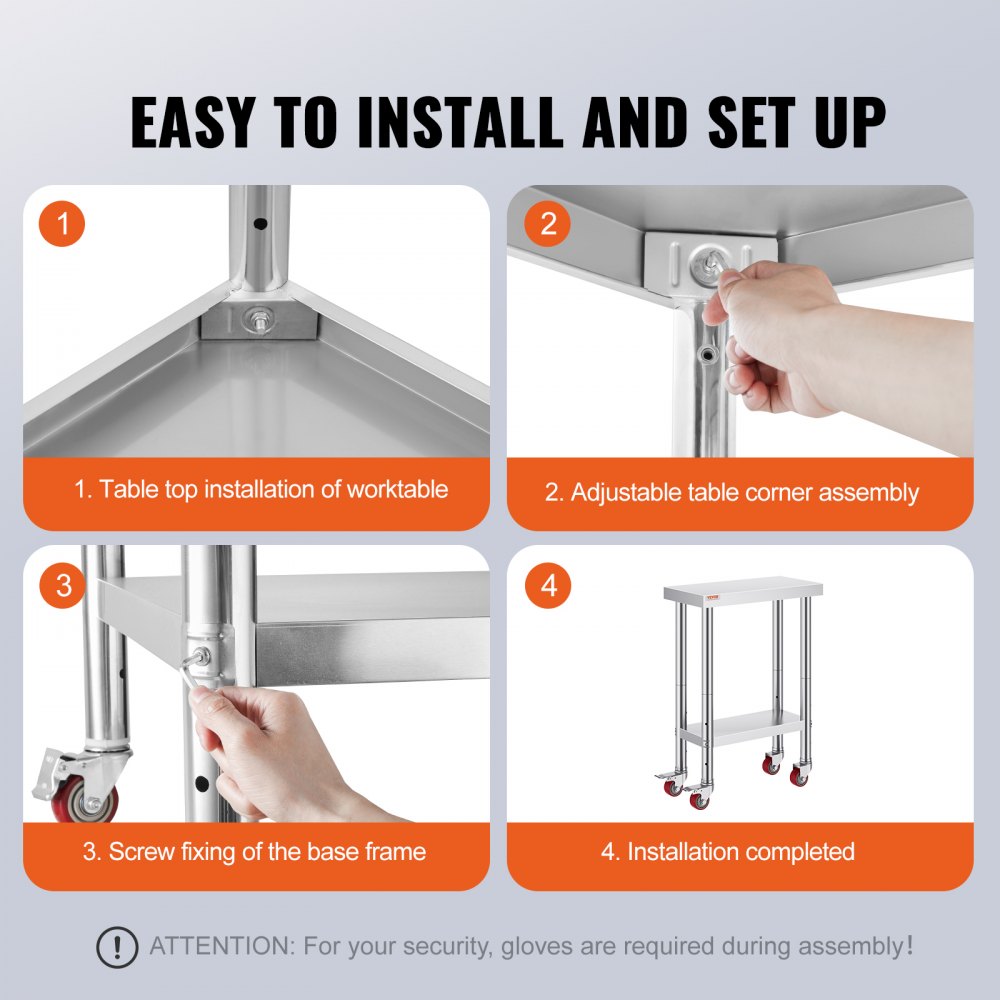 EASY TO INSTALL AND SET UP

1

1. Table top installation of worktable

2

2. Adjustable table corner assembly

3

3. Screw fixing of the base frame

4

4. Installation completed

ATTENTION: For your security, gloves are required during assembly!