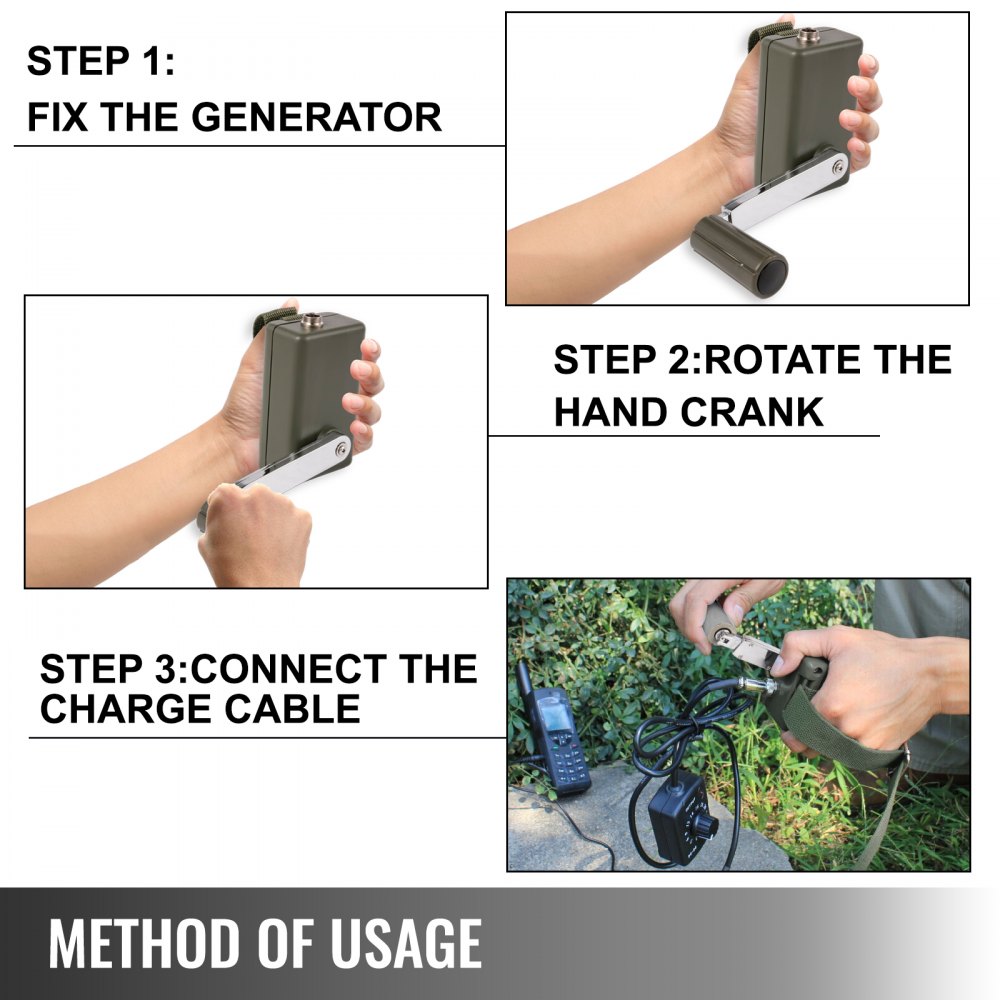 STEP 1:
FIX THE GENERATOR

STEP 2:ROTATE THE HAND CRANK

STEP 3:CONNECT THE CHARGE CABLE

METHOD OF USAGE