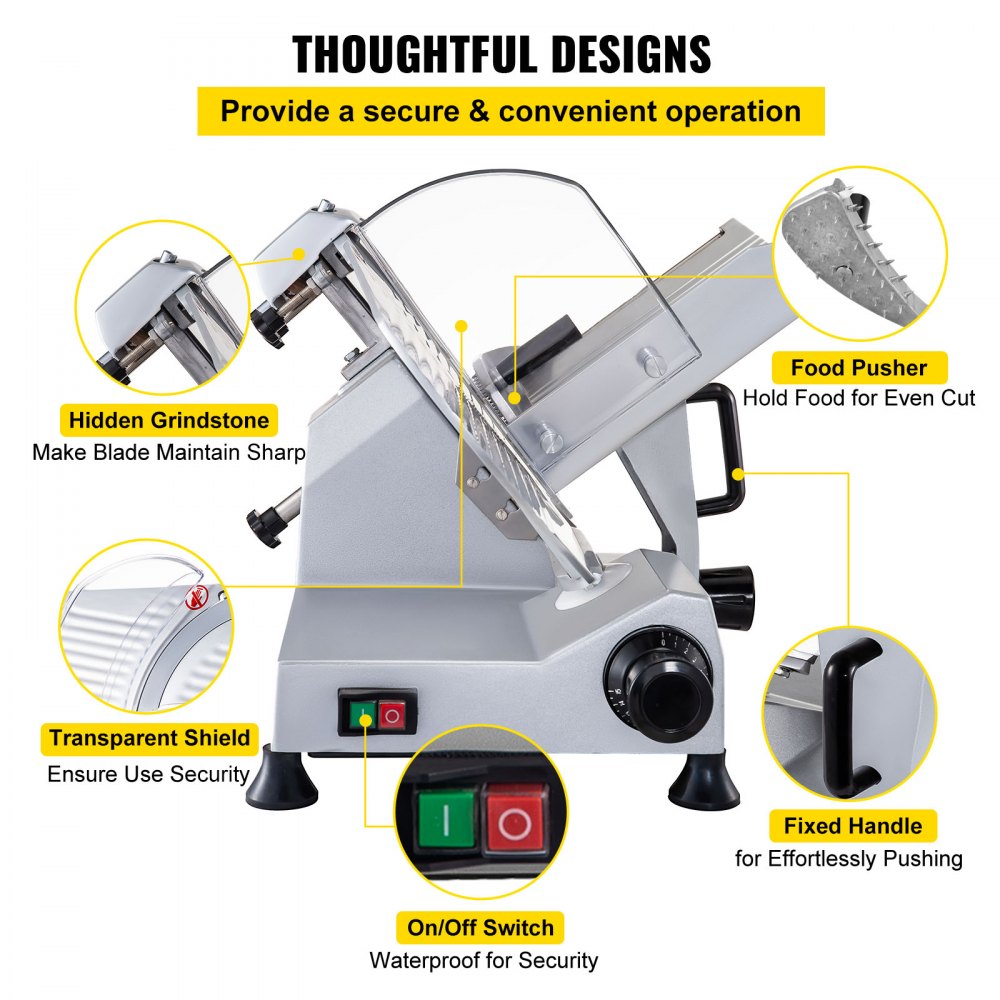 THOUGHTFUL DESIGNS

Provide a secure & convenient operation

Hidden Grindstone
Make Blade Maintain Sharp

Food Pusher
Hold Food for Even Cut

Transparent Shield
Ensure Use Security

Fixed Handle
for Effortlessly Pushing

On/Off Switch
Waterproof for Security