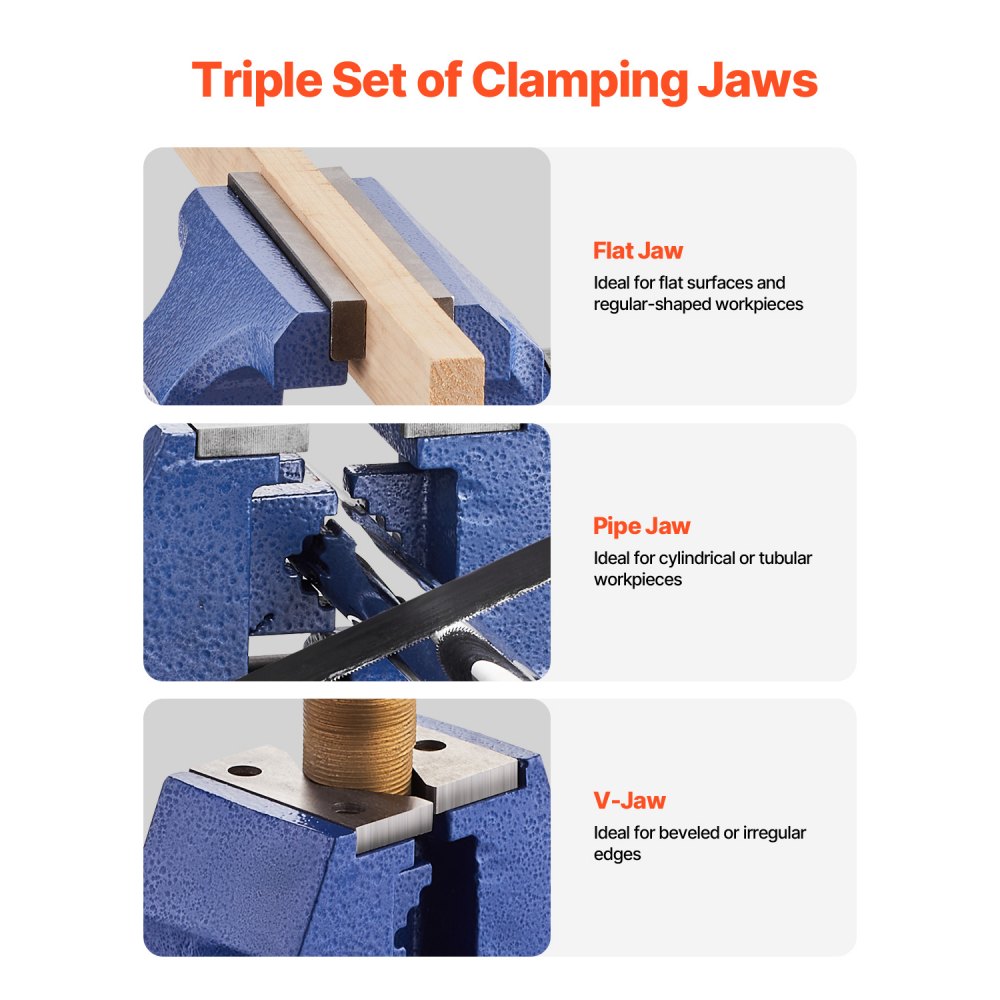 Triple Set of Clamping Jaws

Flat Jaw

Ideal for flat surfaces and regular-shaped workpieces

Pipe Jaw

Ideal for cylindrical or tubular workpieces

V-Jaw

Ideal for beveled or irregular edges