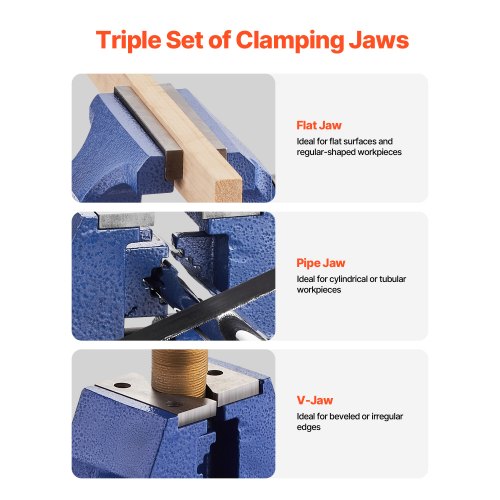 Triple Set of Clamping Jaws

Flat Jaw
Ideal for flat surfaces and regular-shaped workpieces

Pipe Jaw
Ideal for cylindrical or tubular workpieces

V-Jaw
Ideal for beveled or irregular edges