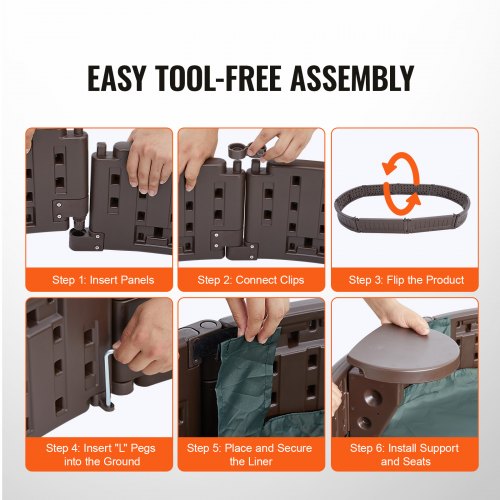 EASY TOOL-FREE ASSEMBLY

Step 1: Insert Panels

Step 2: Connect Clips

Step 3: Flip the Product

Step 4: Insert "L" Pegs into the Ground

Step 5: Place and Secure the Liner

Step 6: Install Support and Seats