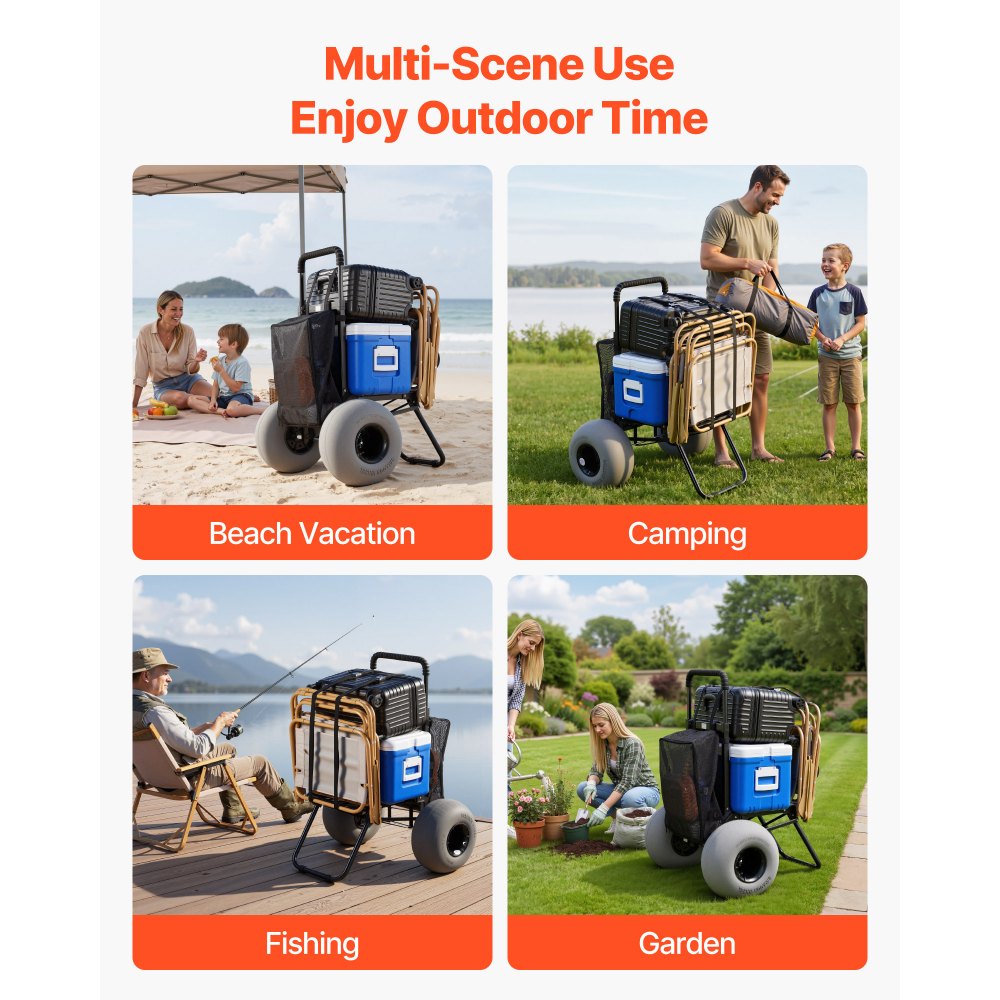 Multi-Scene Use
Enjoy Outdoor Time

Beach Vacation

Camping

Fishing

Garden