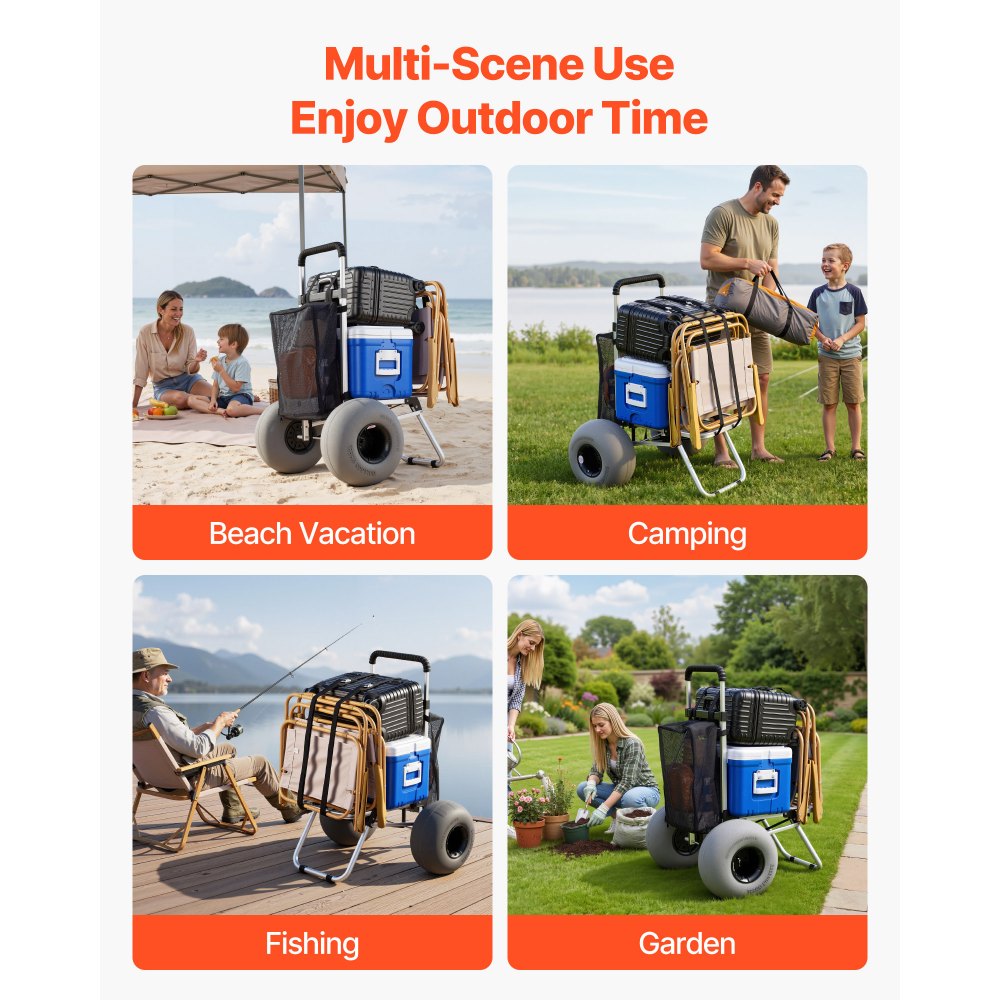 Multi-Scene Use
Enjoy Outdoor Time

Beach Vacation

Camping

Fishing

Garden