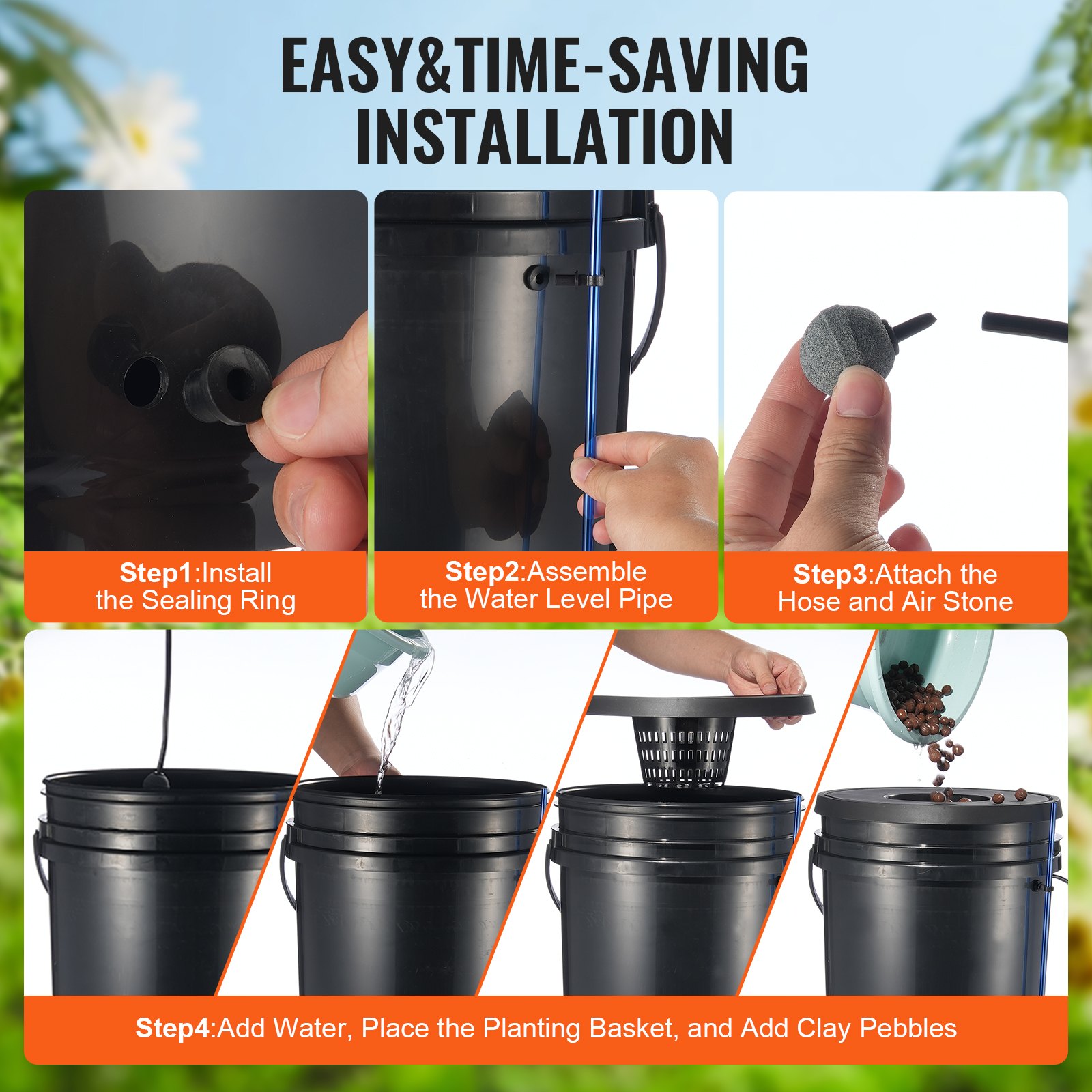 EASY&TIME-SAVING INSTALLATION

Step1:Install the Sealing Ring

Step2:Assemble the Water Level Pipe

Step3:Attach the Hose and Air Stone

Step4:Add Water, Place the Planting Basket, and Add Clay Pebbles